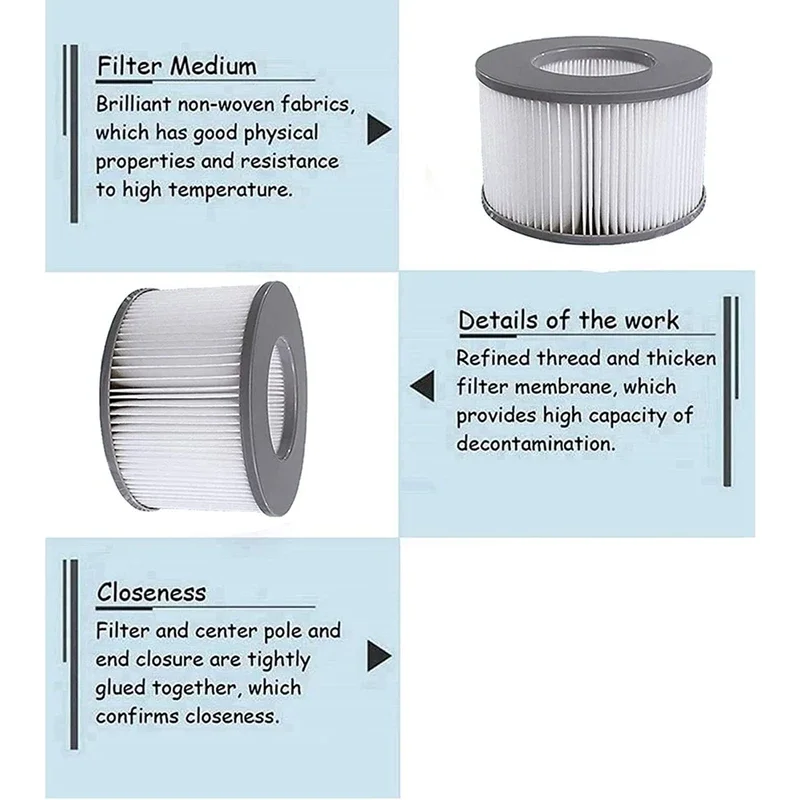 Filter Medium

Brilliant non-woven fabrics, which has good physical properties and resistance to high temperature.

Details of the work

Refined thread and thicken filter membrane, which provides high capacity of decontamination.

Closeness

Filter and center pole and end closure are tightly glued together, which confirms closeness.