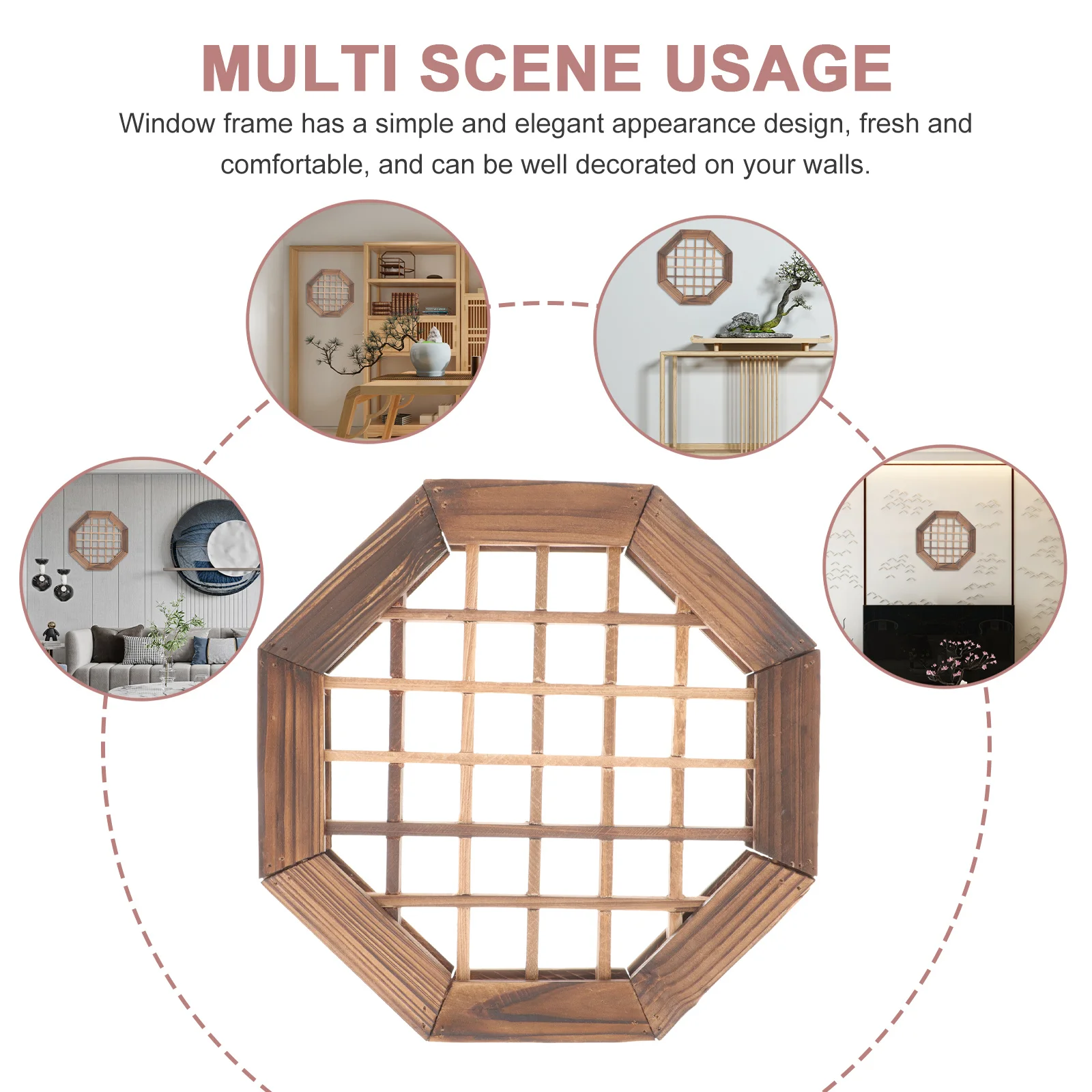 MULTI SCENE USAGE

Window frame has a simple and elegant appearance design, fresh and comfortable, and can be well decorated on your walls.