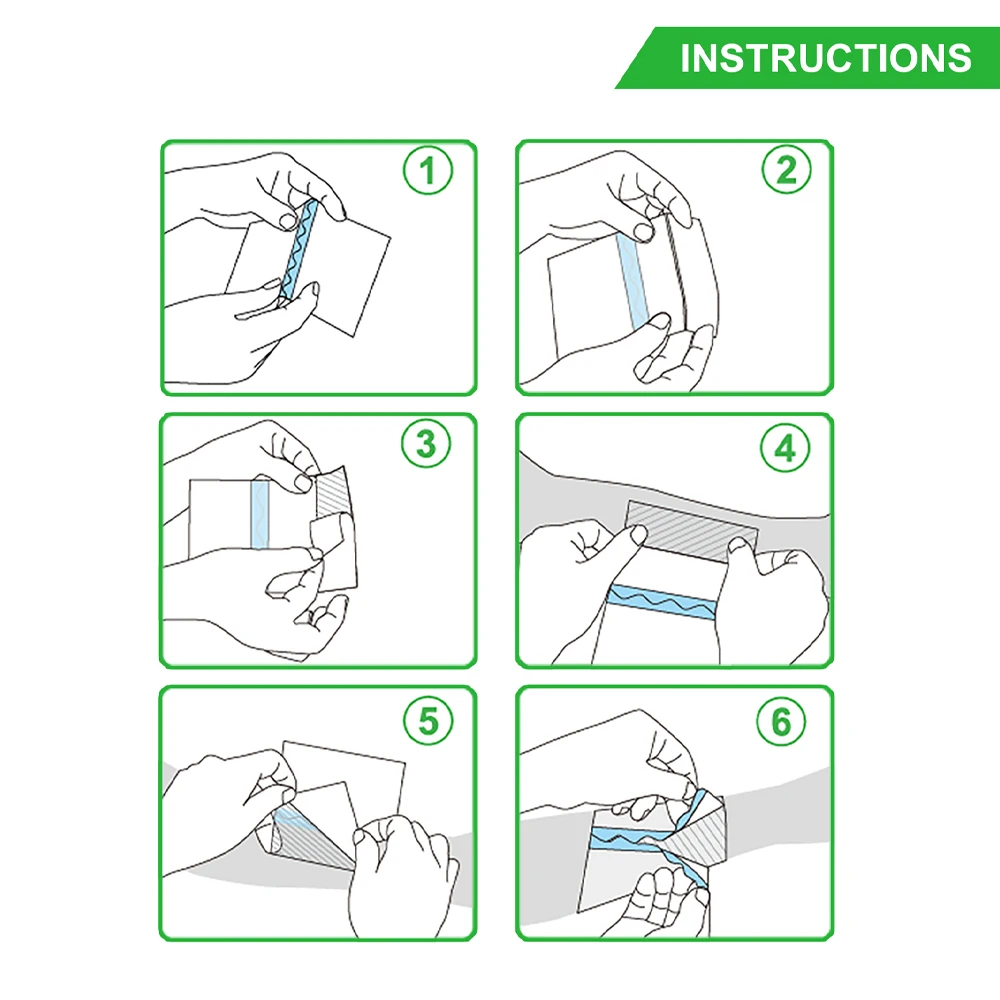 INSTRUCTIONS

1

2

3

4

5

6