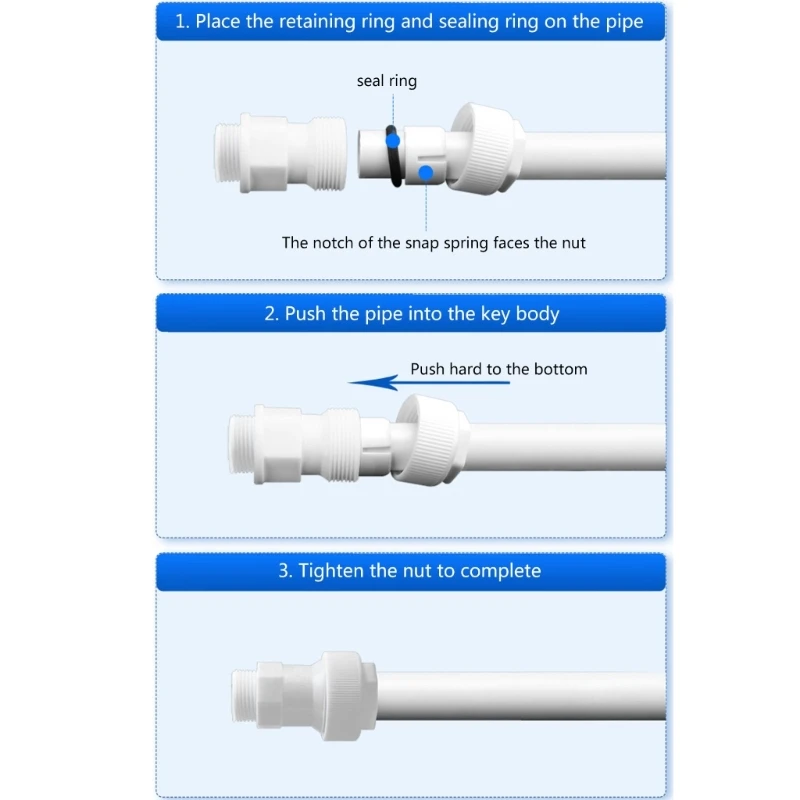 1. Place the retaining ring and sealing ring on the pipe

seal ring

The notch of the snap spring faces the nut

2. Push the pipe into the key body

Push hard to the bottom

3. Tighten the nut to complete