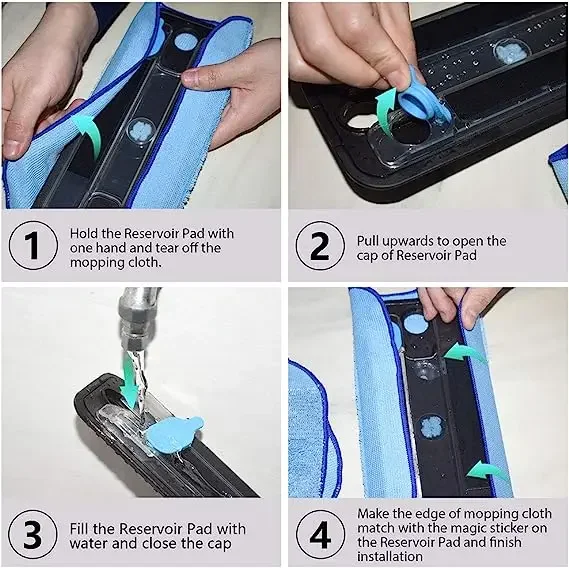 1
Hold the Reservoir Pad with one hand and tear off the mopping cloth.

2
Pull upwards to open the cap of Reservoir Pad

3
Fill the Reservoir Pad with water and close the cap

4
Make the edge of mopping cloth match with the magic sticker on the Reservoir Pad and finish installation