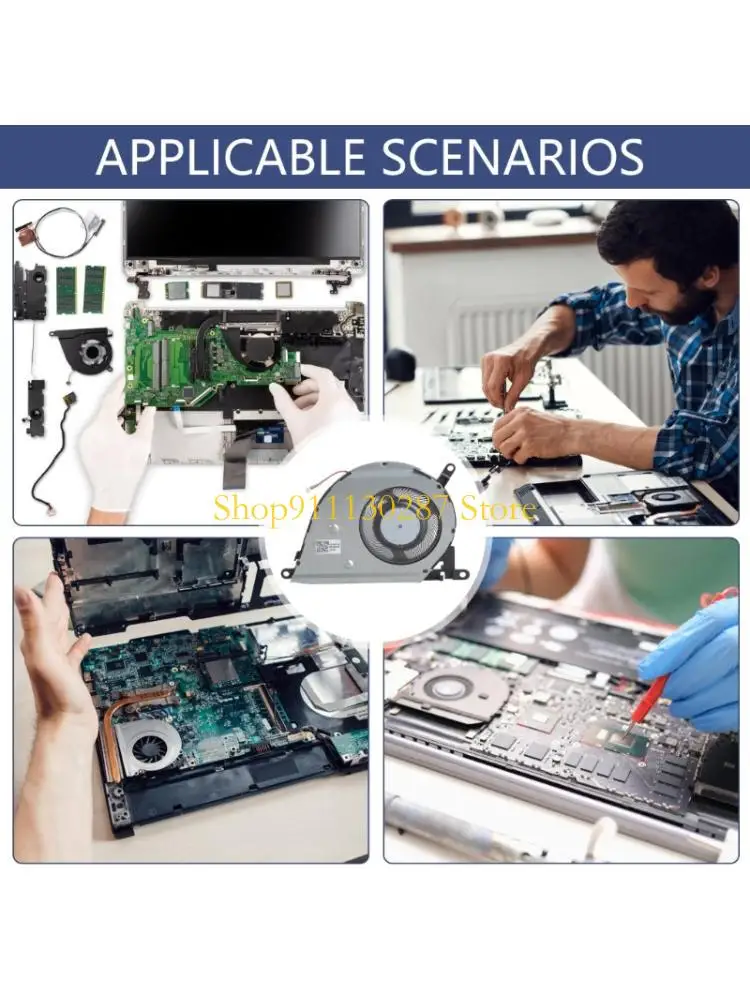 APPLICABLE SCENARIOS

Shop911130287 Store