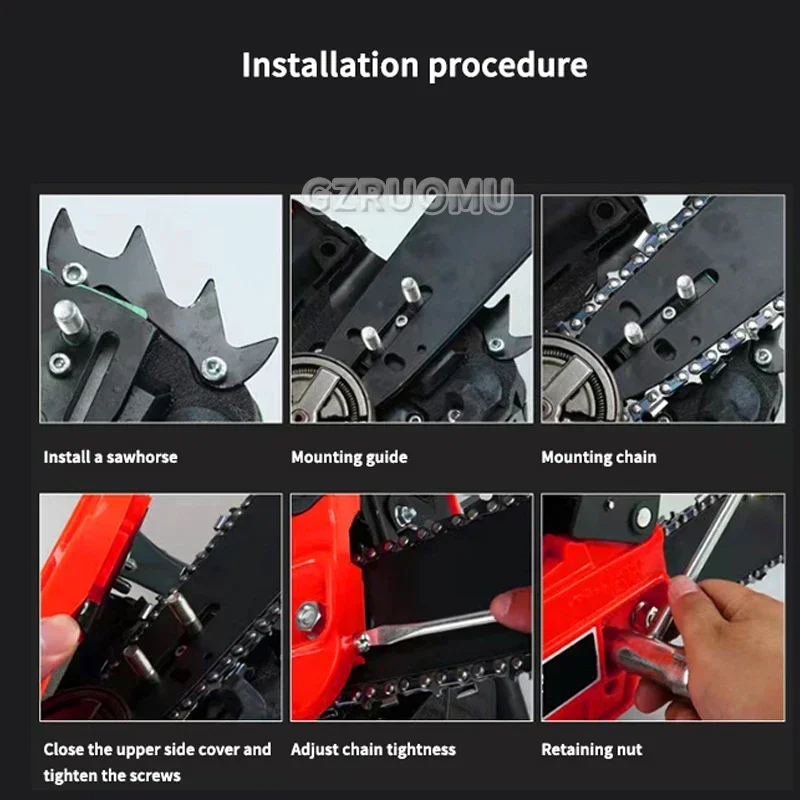 Installation procedure

GZRUOMU

Install a sawhorse

Mounting guide

Mounting chain

Close the upper side cover and tighten the screws

Adjust chain tightness

Retaining nut