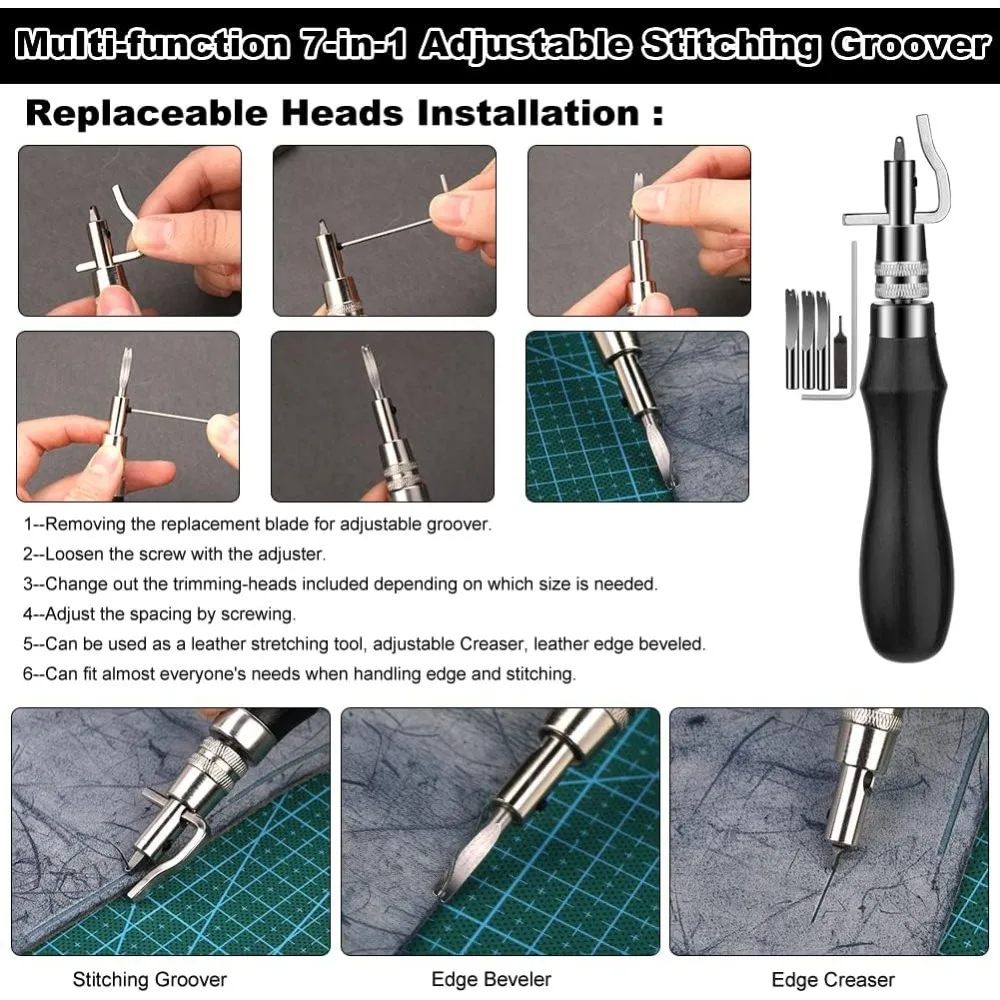 Multi-function 7-in-1 Adjustable Stitching Groover

Replaceable Heads Installation :

1--Removing the replacement blade for adjustable groover.
2--Loosen the screw with the adjuster.
3--Change out the trimming-heads included depending on which size is needed.
4--Adjust the spacing by screwing.
5--Can be used as a leather stretching tool, adjustable Creaser, leather edge beveled.
6--Can fit almost everyone's needs when handling edge and stitching.

Stitching Groover

Edge Beveler

Edge Creaser