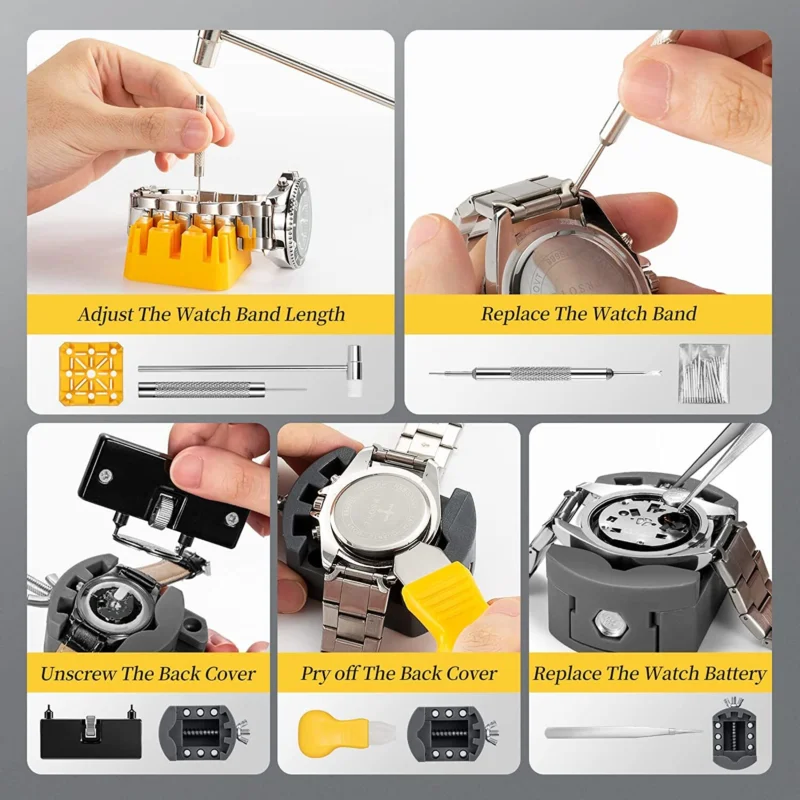 Adjust The Watch Band Length

Replace The Watch Band

Unscrew The Back Cover

Pry off The Back Cover

Replace The Watch Battery