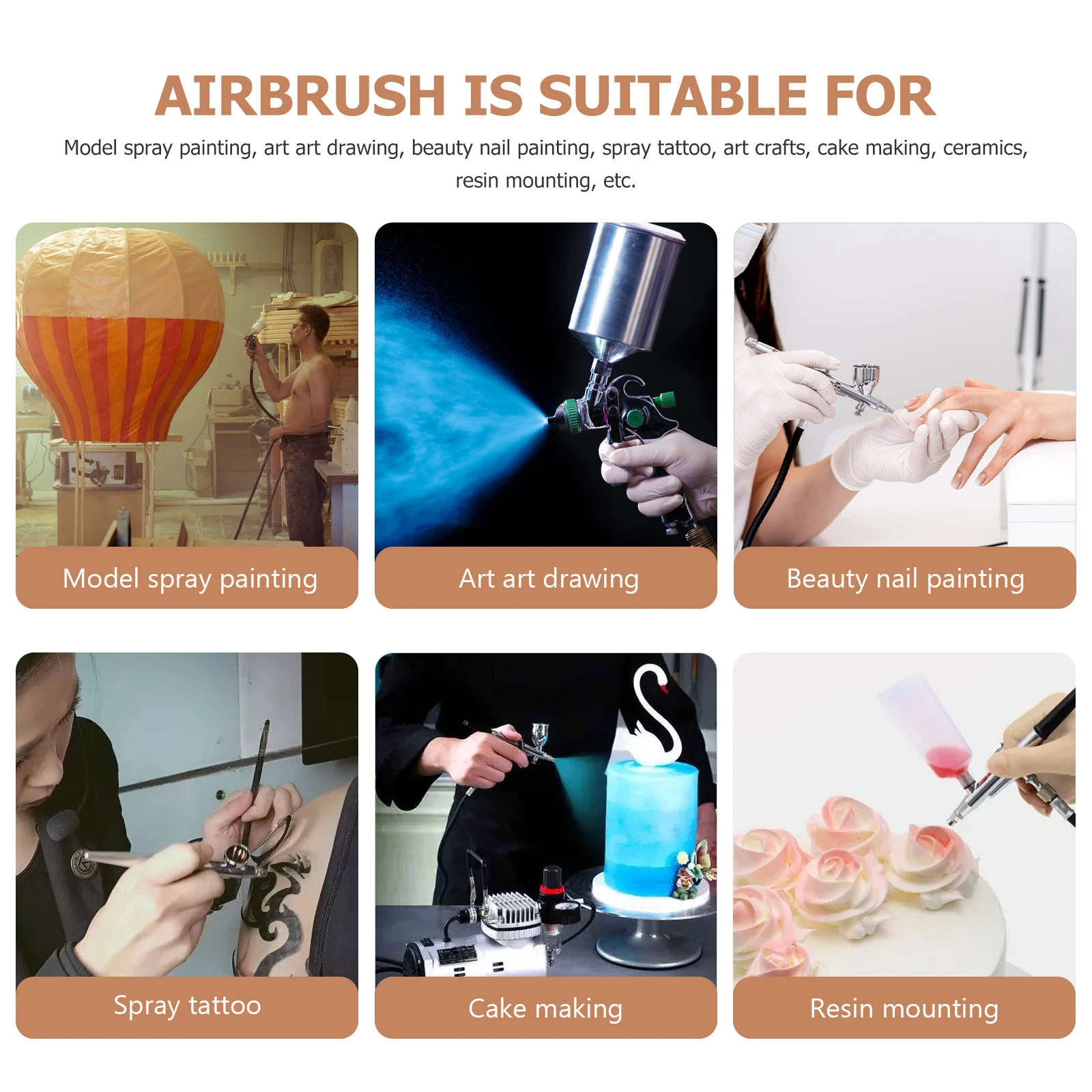 AIRBRUSH IS SUITABLE FOR

Model spray painting, art art drawing, beauty nail painting, spray tattoo, art crafts, cake making, ceramics, resin mounting, etc.

Model spray painting

Art art drawing

Beauty nail painting

Spray tattoo

Cake making

Resin mounting