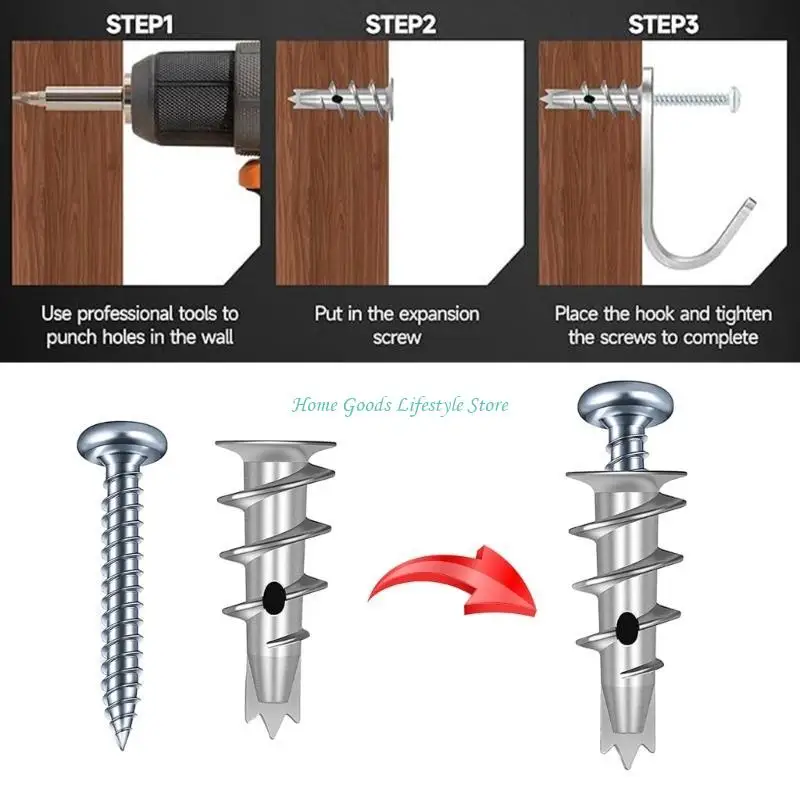 STEP1

Use professional tools to punch holes in the wall

STEP2

Put in the expansion screw

STEP3

Place the hook and tighten the screws to complete

Home Goods Lifestyle Store