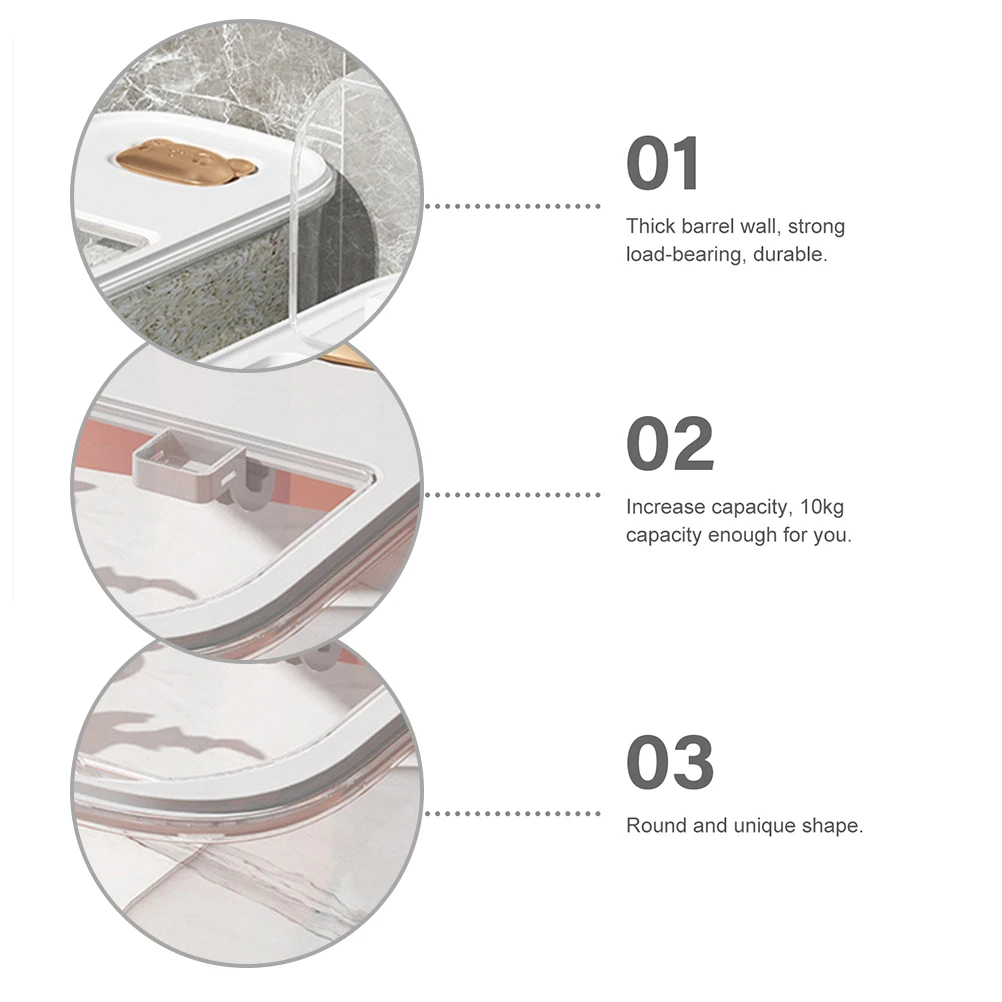 01

Thick barrel wall, strong load-bearing, durable.

02

Increase capacity, 10kg capacity enough for you.

03

Round and unique shape.