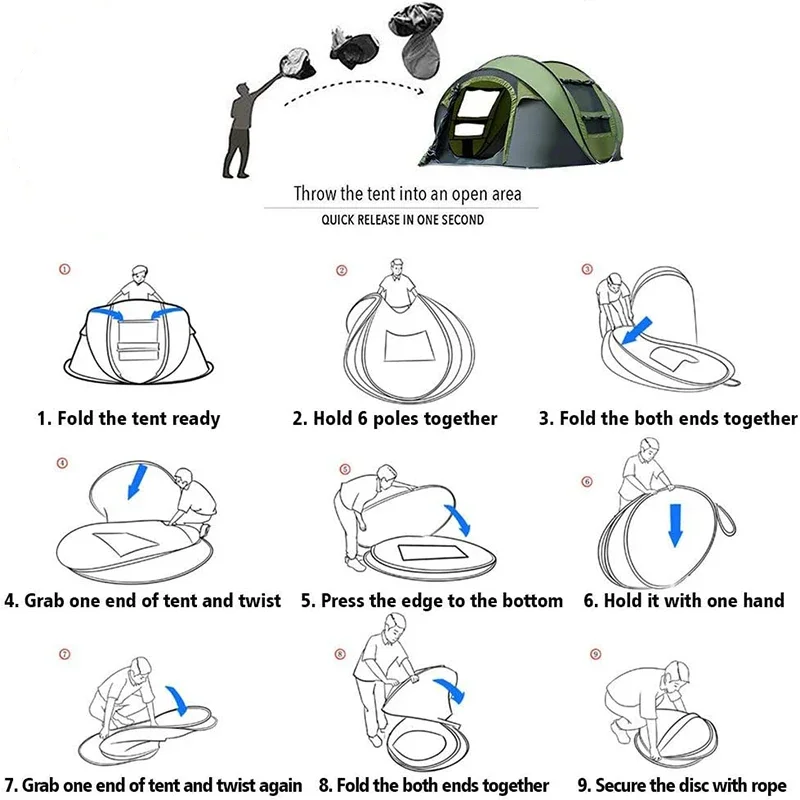 Throw the tent into an open area
QUICK RELEASE IN ONE SECOND

①
1. Fold the tent ready

②
2. Hold 6 poles together

③
3. Fold the both ends together

④
4. Grab one end of tent and twist

⑤
5. Press the edge to the bottom

⑥
6. Hold it with one hand

⑦
7. Grab one end of tent and twist again

⑧
8. Fold the both ends together

⑨
9. Secure the disc with rope