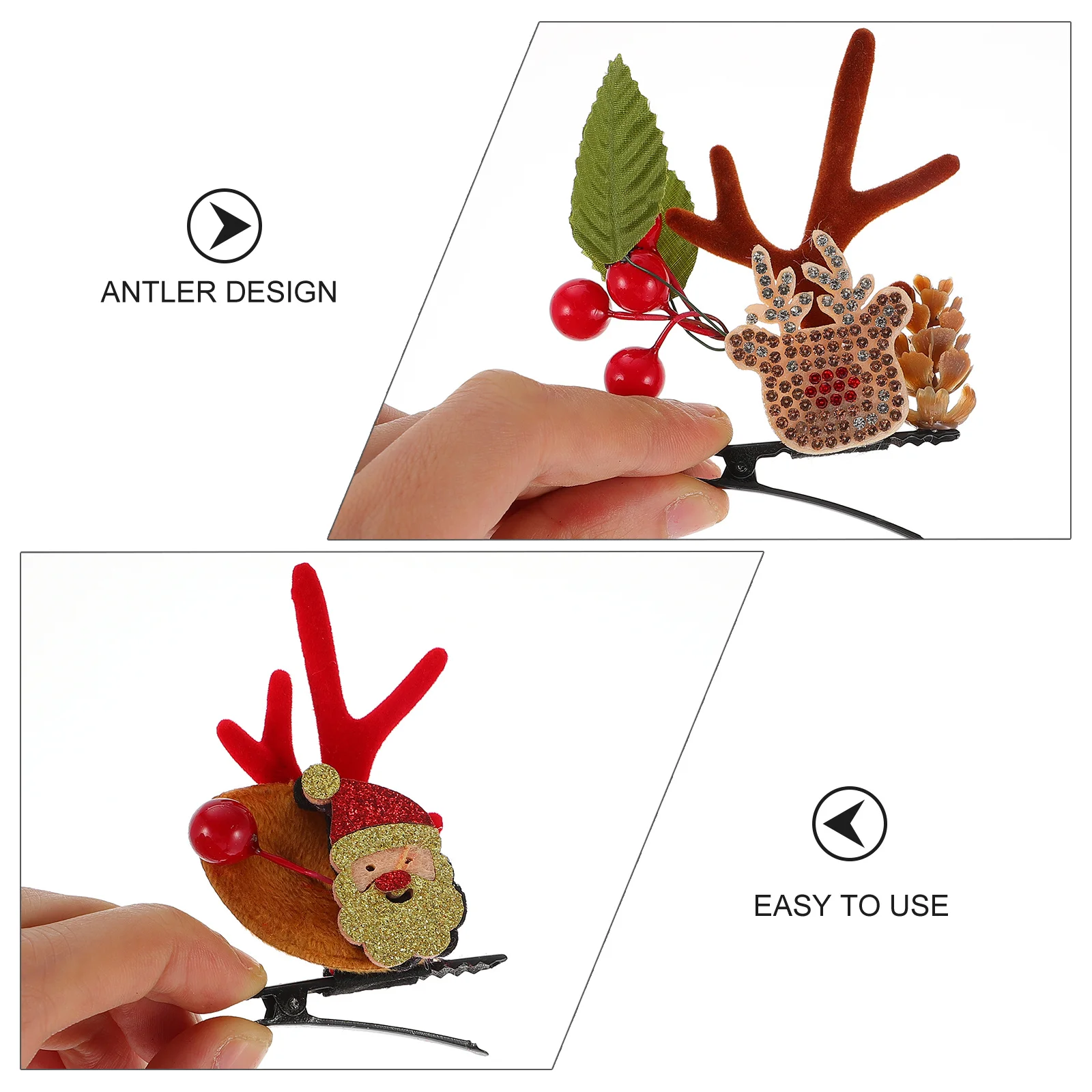 ANTLER DESIGN

EASY TO USE