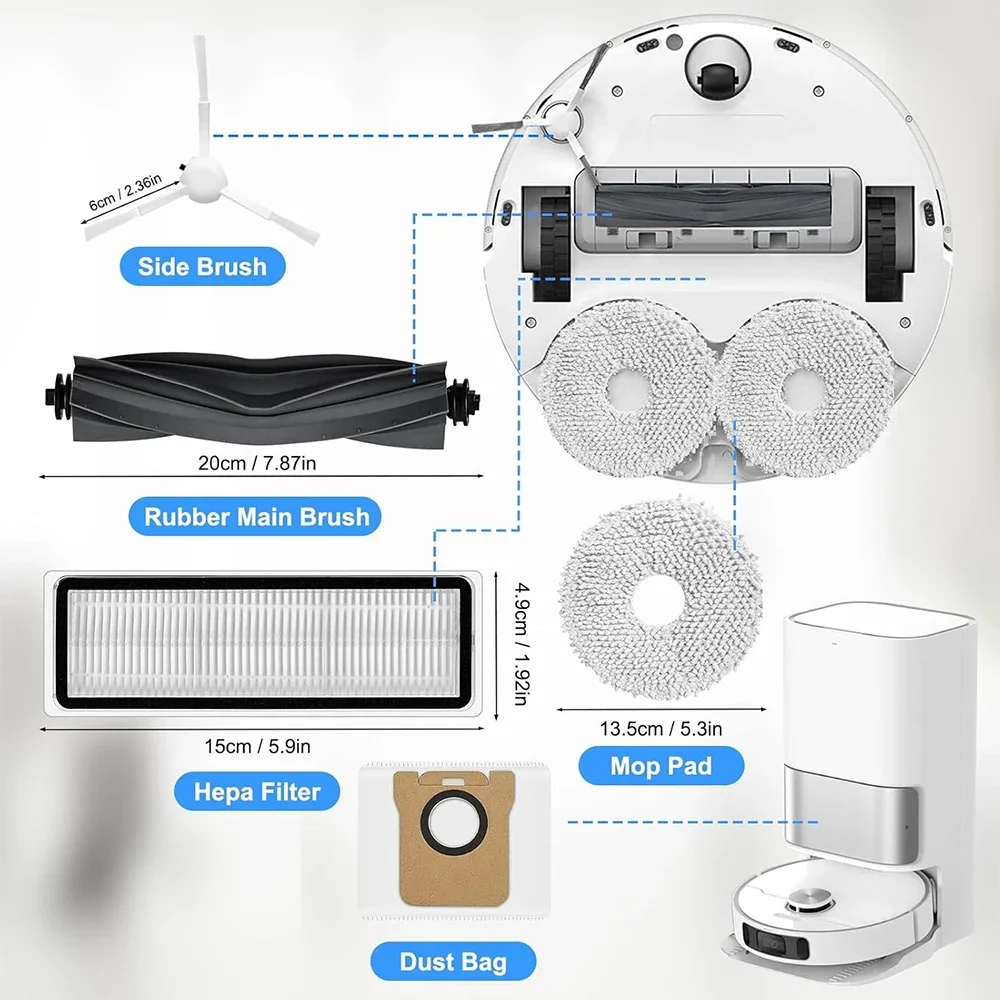 6cm / 2.36in

Side Brush

20cm / 7.87in

Rubber Main Brush

4.9cm / 1.92in

15cm / 5.9in

Hepa Filter

13.5cm / 5.3in

Mop Pad

Dust Bag