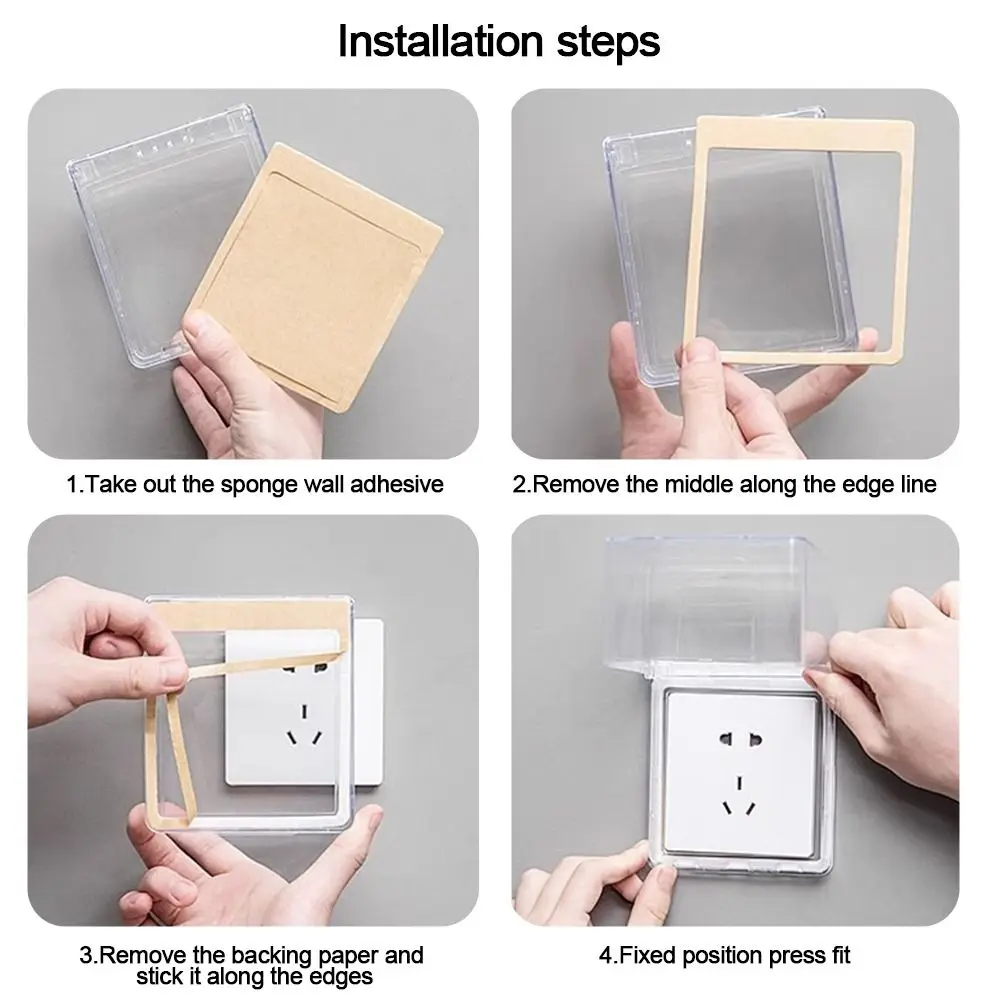 Installation steps

1.Take out the sponge wall adhesive

2.Remove the middle along the edge line

3.Remove the backing paper and stick it along the edges

4.Fixed position press fit