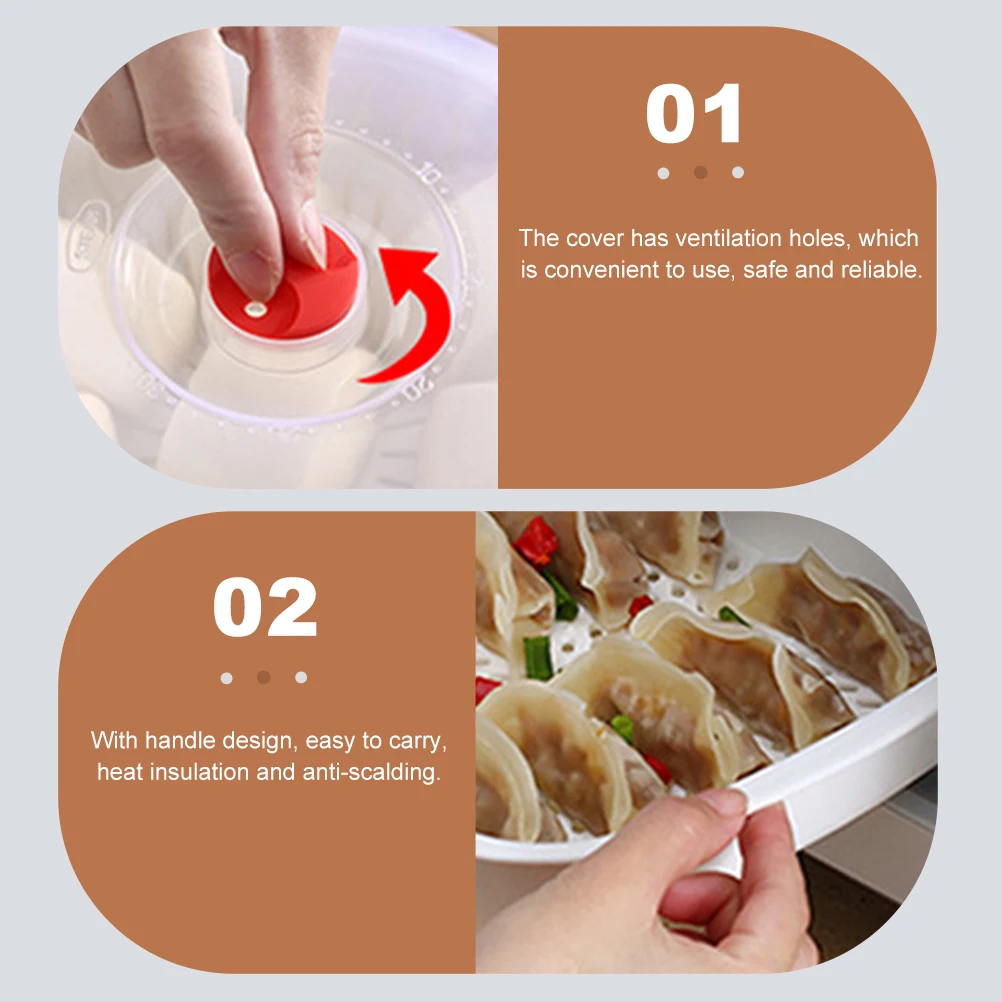 10

20

30

01

The cover has ventilation holes, which is convenient to use, safe and reliable.

02

With handle design, easy to carry, heat insulation and anti-scalding.