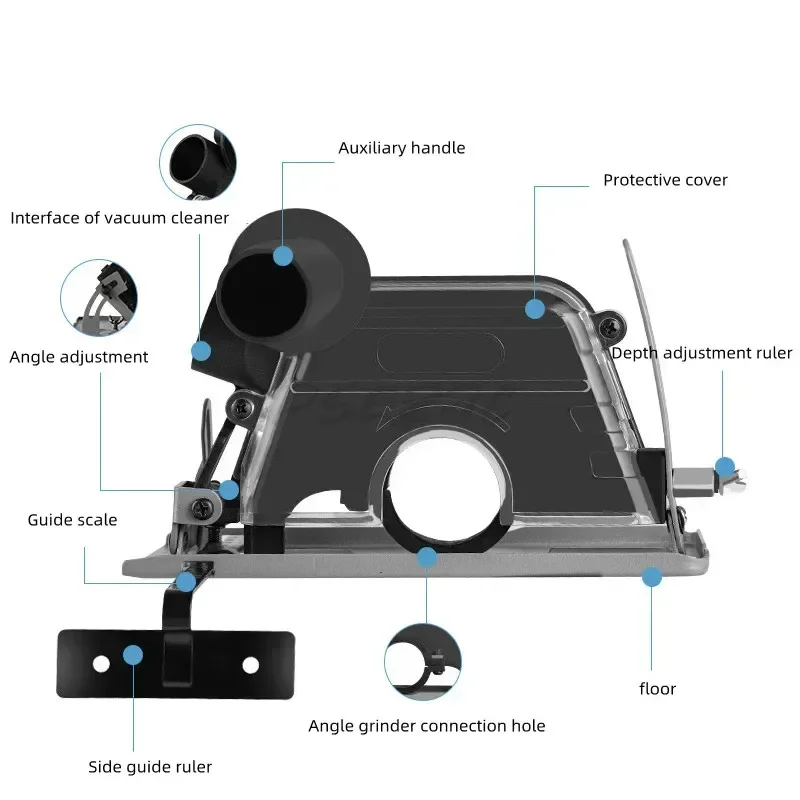 Auxiliary handle

Protective cover

Interface of vacuum cleaner

Angle adjustment

Depth adjustment ruler

Guide scale

floor

Angle grinder connection hole

Side guide ruler