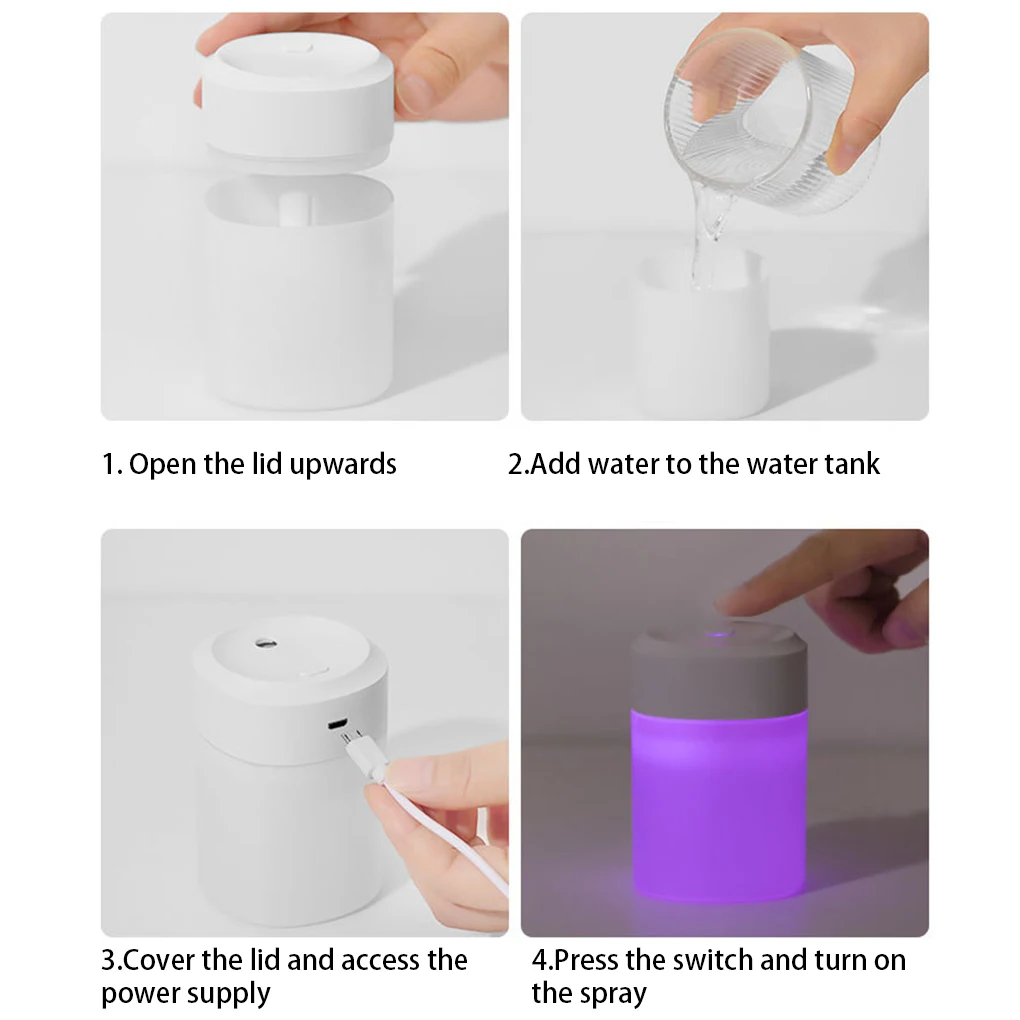 1. Open the lid upwards

2.Add water to the water tank

3.Cover the lid and access the power supply

4.Press the switch and turn on the spray