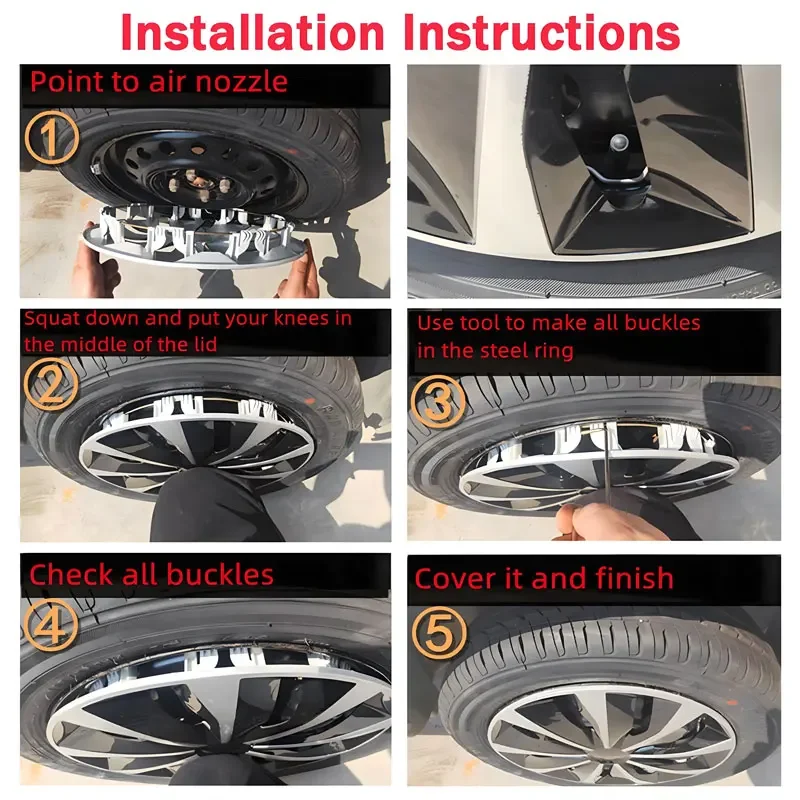 Installation Instructions

Point to air nozzle

①

Squat down and put your knees in the middle of the lid

②

Use tool to make all buckles in the steel ring

③

Check all buckles

④

Cover it and finish

⑤