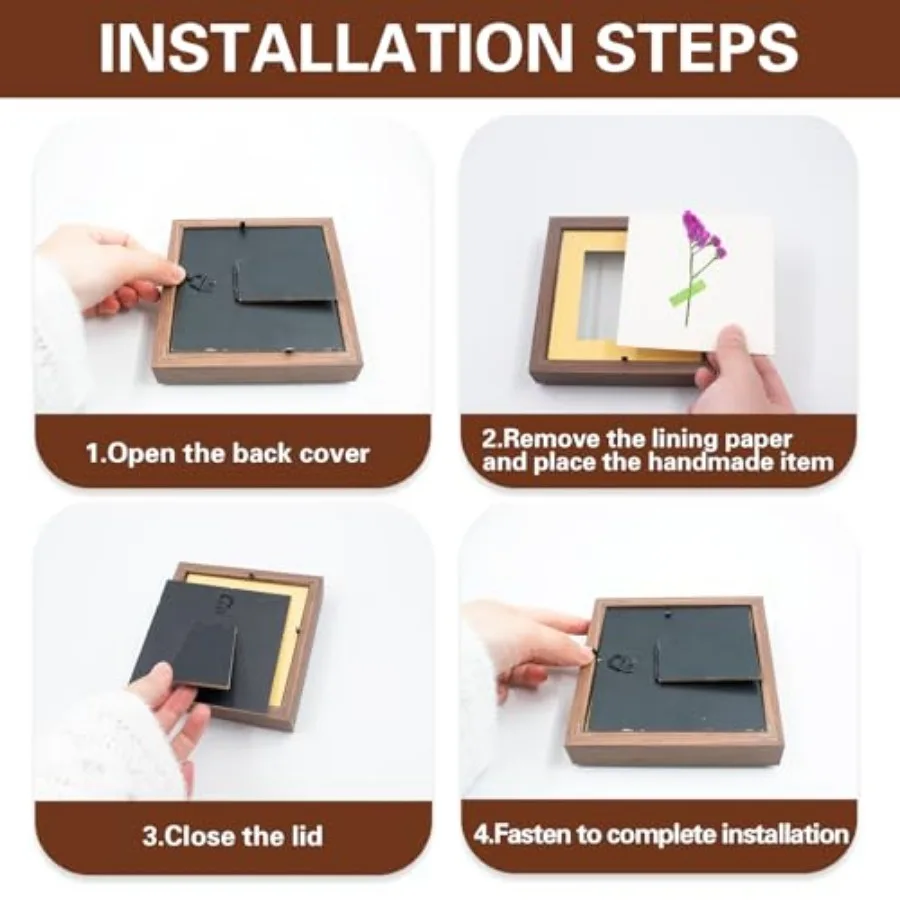 INSTALLATION STEPS

1.Open the back cover

2.Remove the lining paper and place the handmade item

3.Close the lid

4.Fasten to complete installation