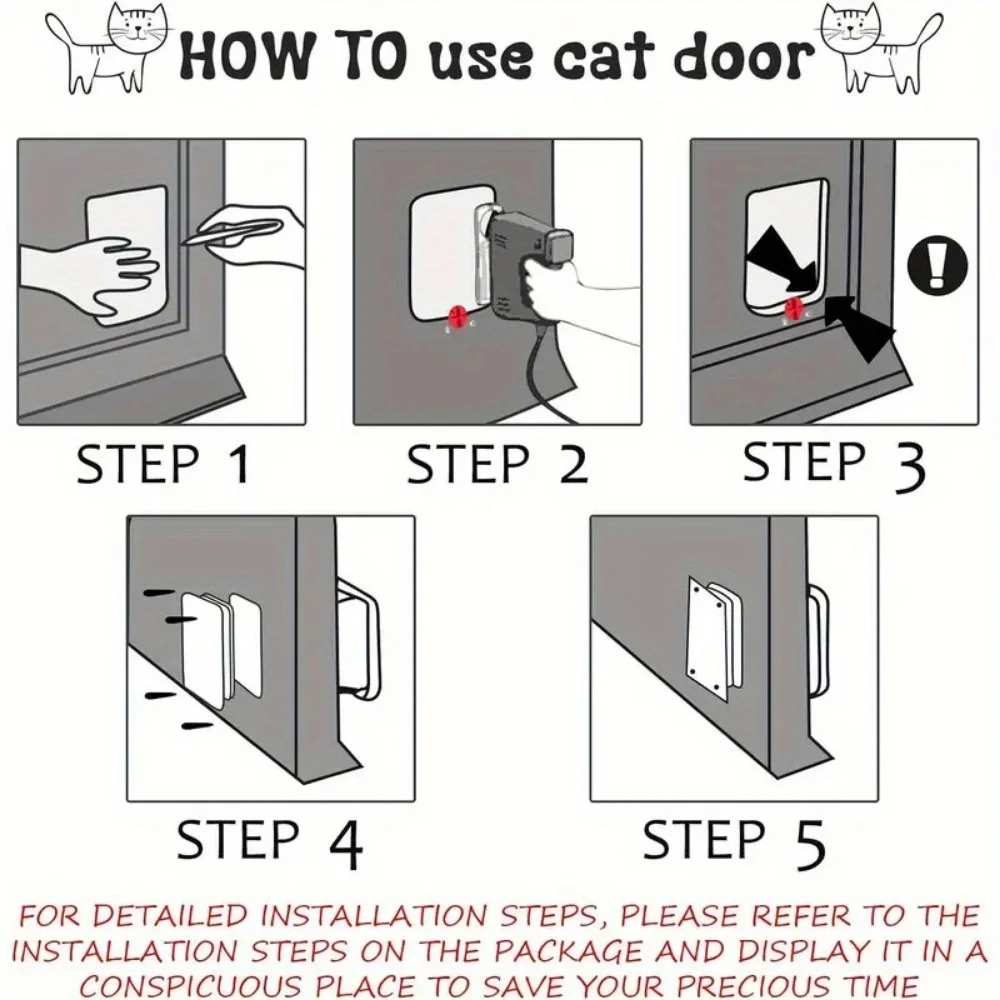 HOW TO use cat door

STEP 1

STEP 2

STEP 3

STEP 4

STEP 5

FOR DETAILED INSTALLATION STEPS, PLEASE REFER TO THE INSTALLATION STEPS ON THE PACKAGE AND DISPLAY IT IN A CONSPICUOUS PLACE TO SAVE YOUR PRECIOUS TIME