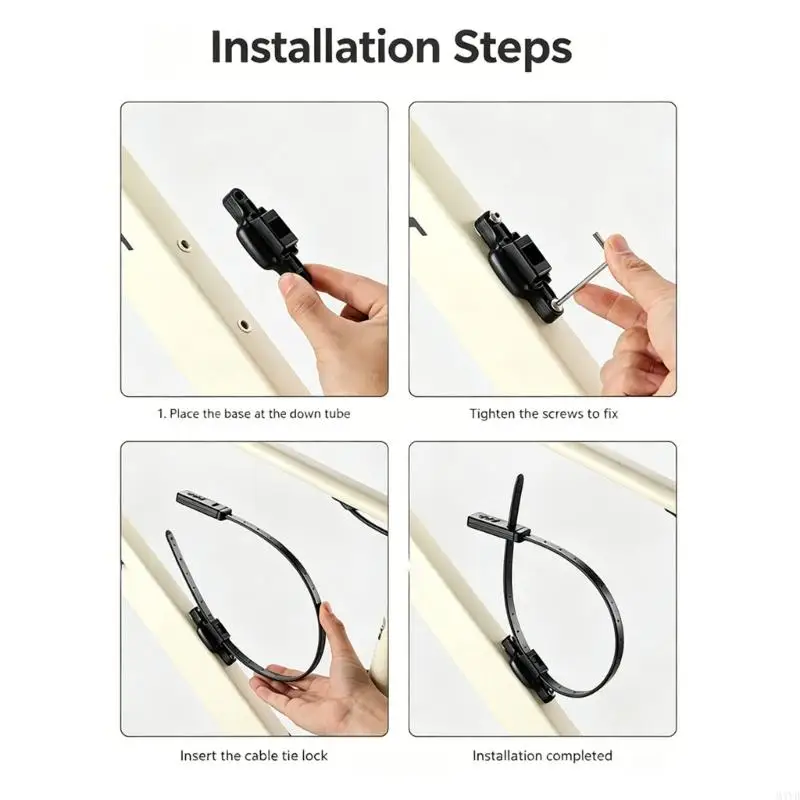 Installation Steps

1. Place the base at the down tube

Tighten the screws to fix

Insert the cable tie lock

Installation completed