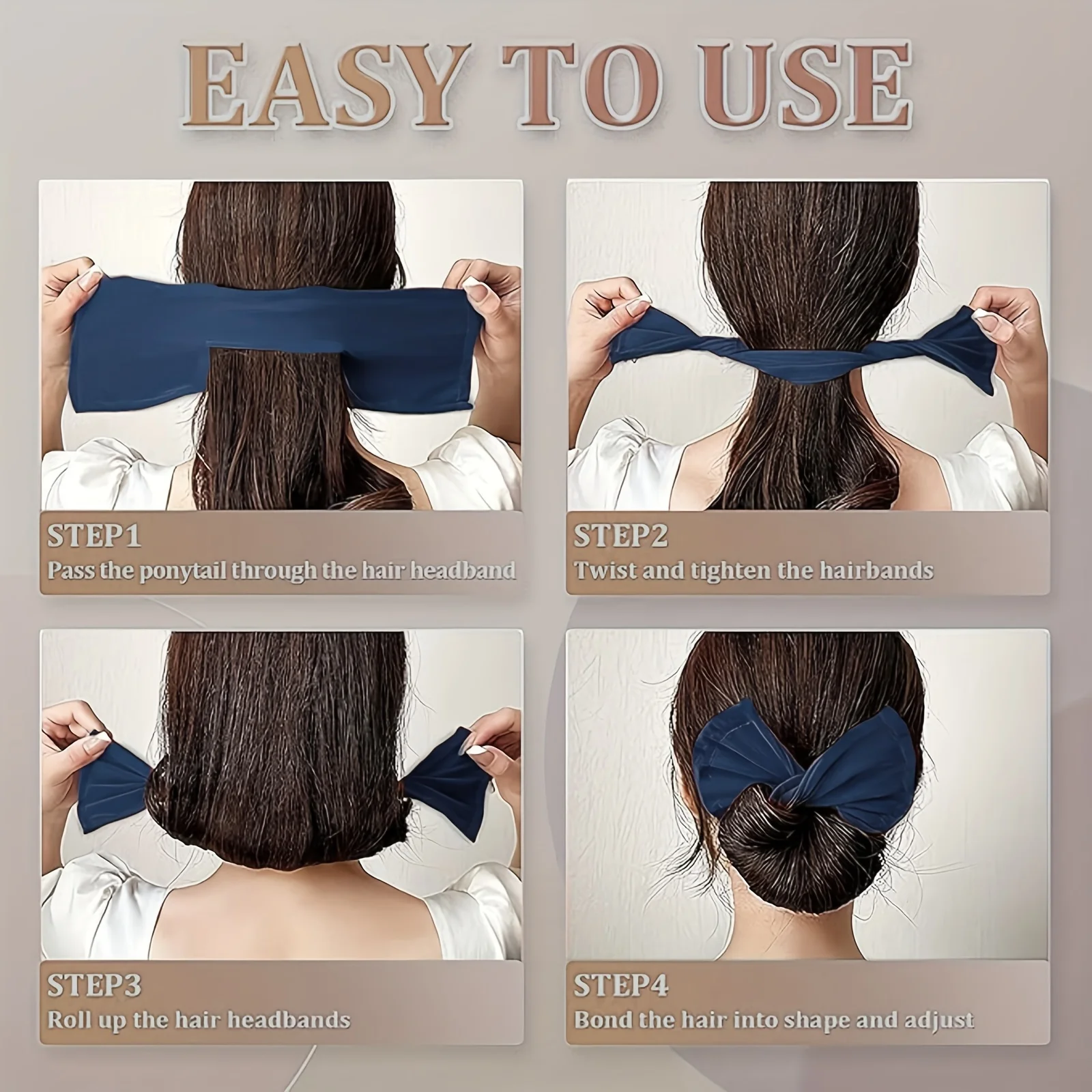 EASY TO USE

STEP1
Pass the ponytail through the hair headband

STEP2
Twist and tighten the hairbands

STEP3
Roll up the hair headbands

STEP4
Bond the hair into shape and adjust