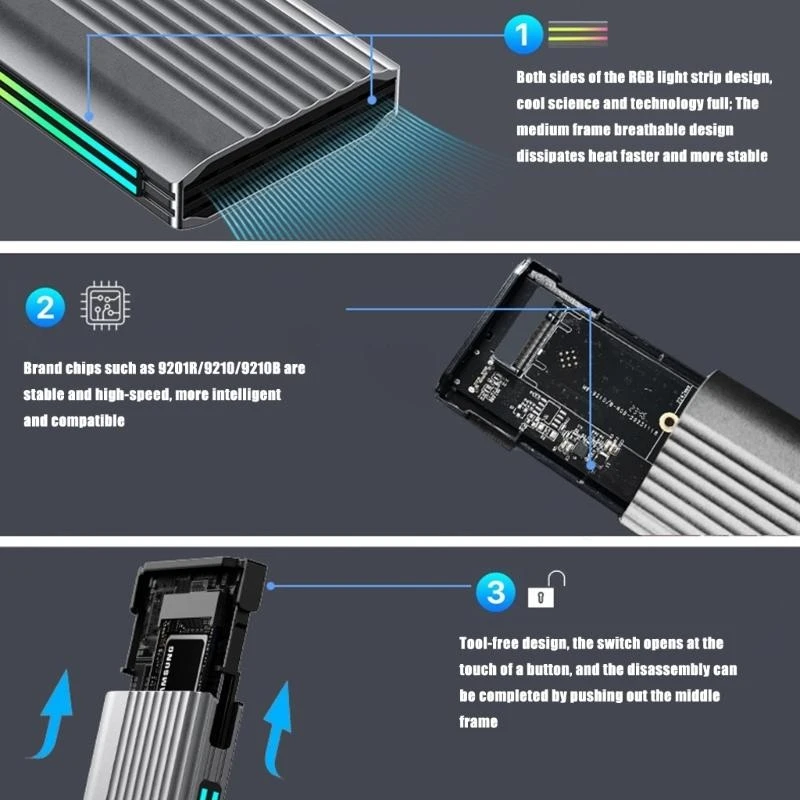 1

Both sides of the RGB light strip design, cool science and technology full; The medium frame breathable design dissipates heat faster and more stable

2

Brand chips such as 9201R/9210/9210B are stable and high-speed, more intelligent and compatible

3

Tool-free design, the switch opens at the touch of a button, and the disassembly can be completed by pushing out the middle frame

SAMSUNG