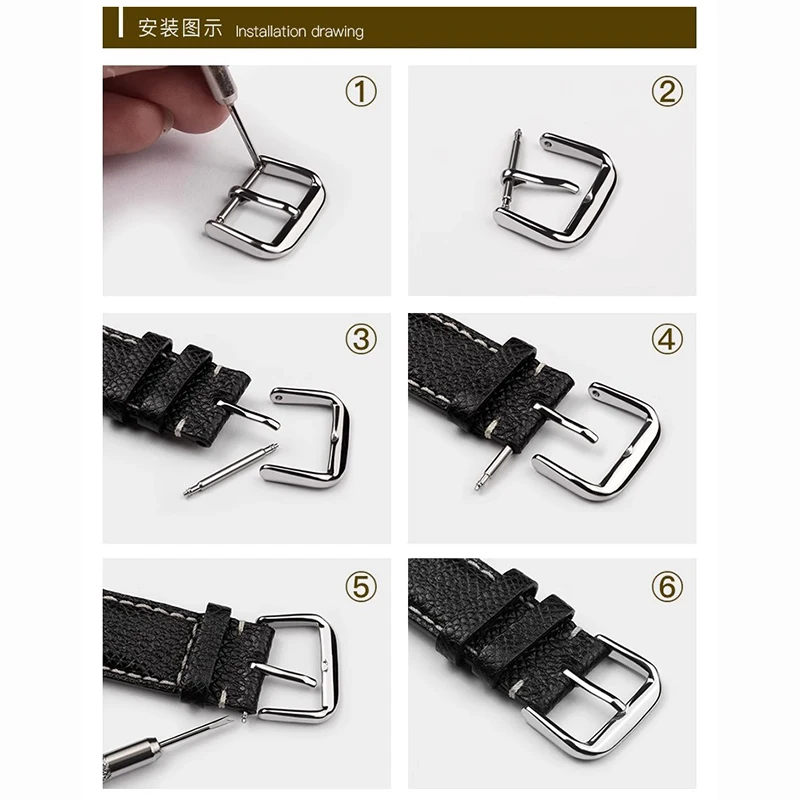 安装图示 Installation drawing

①

②

③

④

⑤

⑥