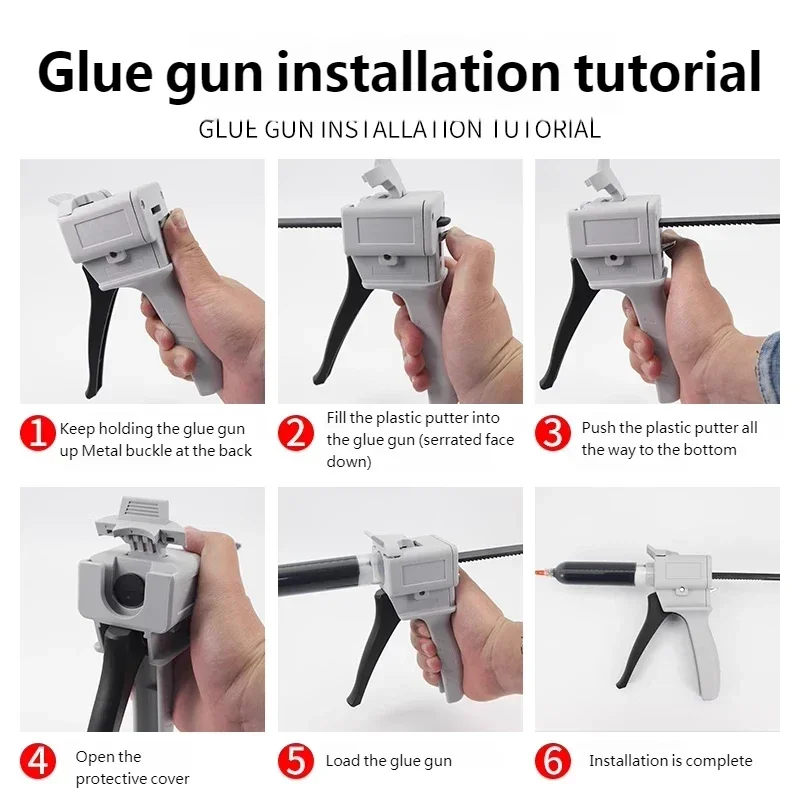 Glue gun installation tutorial

GLUE GUN INSTALLATION TUTORIAL

1 Keep holding the glue gun up Metal buckle at the back

2 Fill the plastic putter into the glue gun (serrated face down)

3 Push the plastic putter all the way to the bottom

4 Open the protective cover

5 Load the glue gun

6 Installation is complete