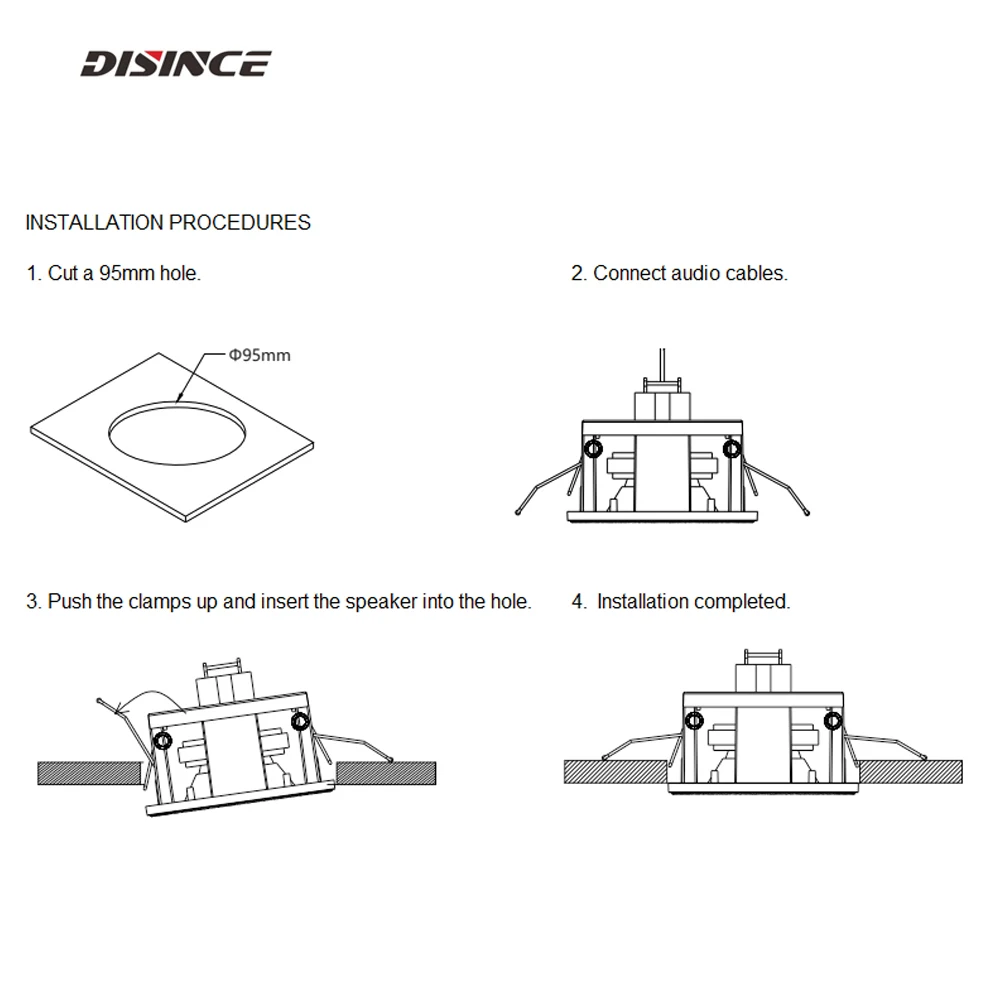 DISINCE

INSTALLATION PROCEDURES

1. Cut a 95mm hole.

Φ95mm

2. Connect audio cables.

3. Push the clamps up and insert the speaker into the hole.

4. Installation completed.