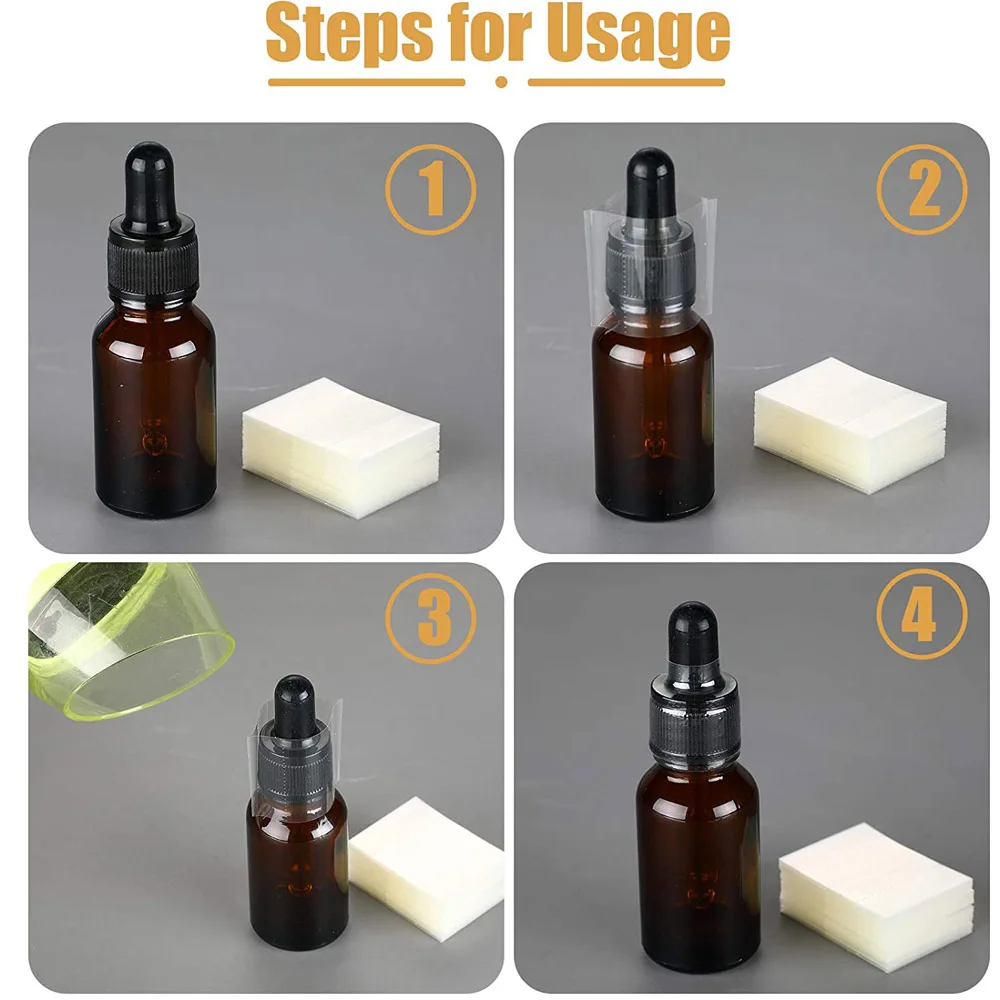 Steps for Usage

1

2

3

4