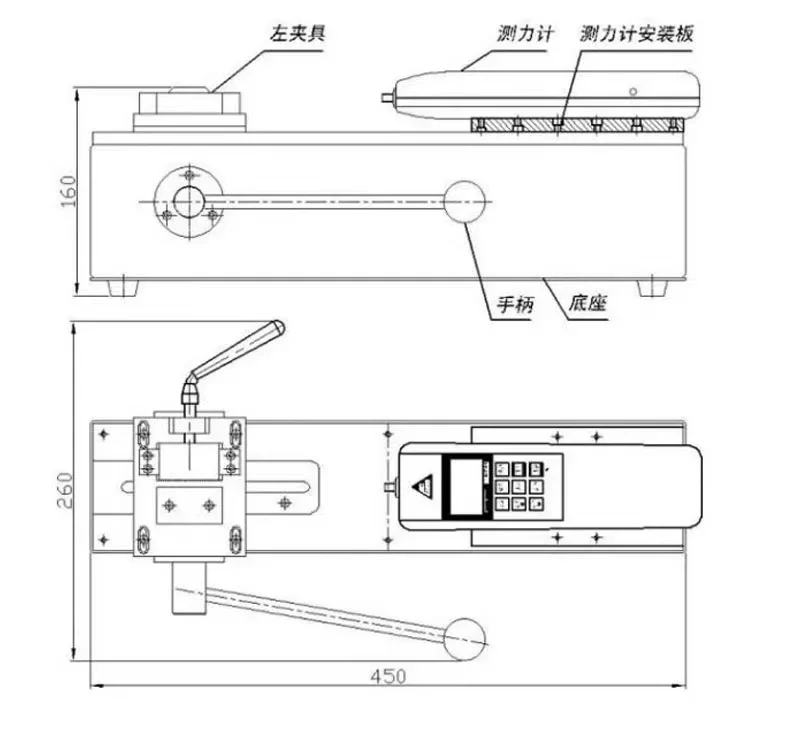 左夹具

测力计

测力计安装板

160

手柄

底座

260

450