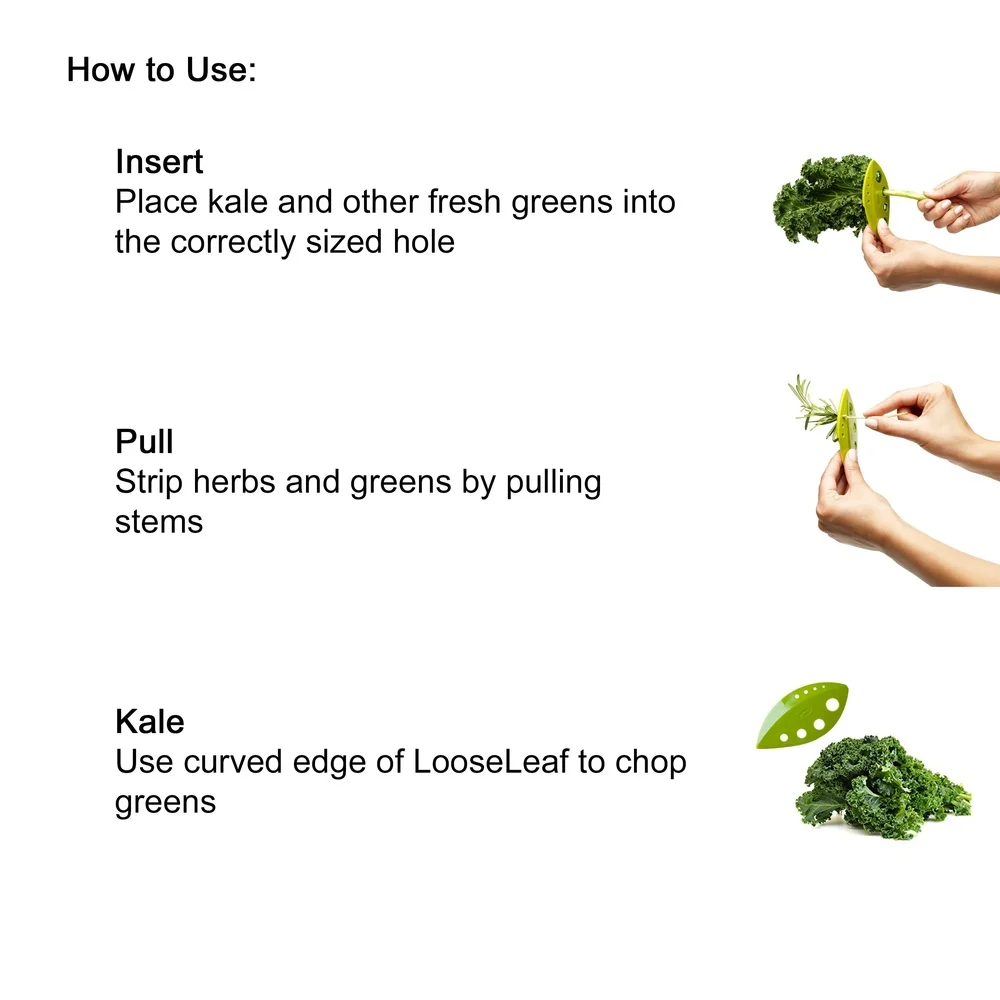 How to Use:

Insert
Place kale and other fresh greens into the correctly sized hole

Pull
Strip herbs and greens by pulling stems

Kale
Use curved edge of LooseLeaf to chop greens