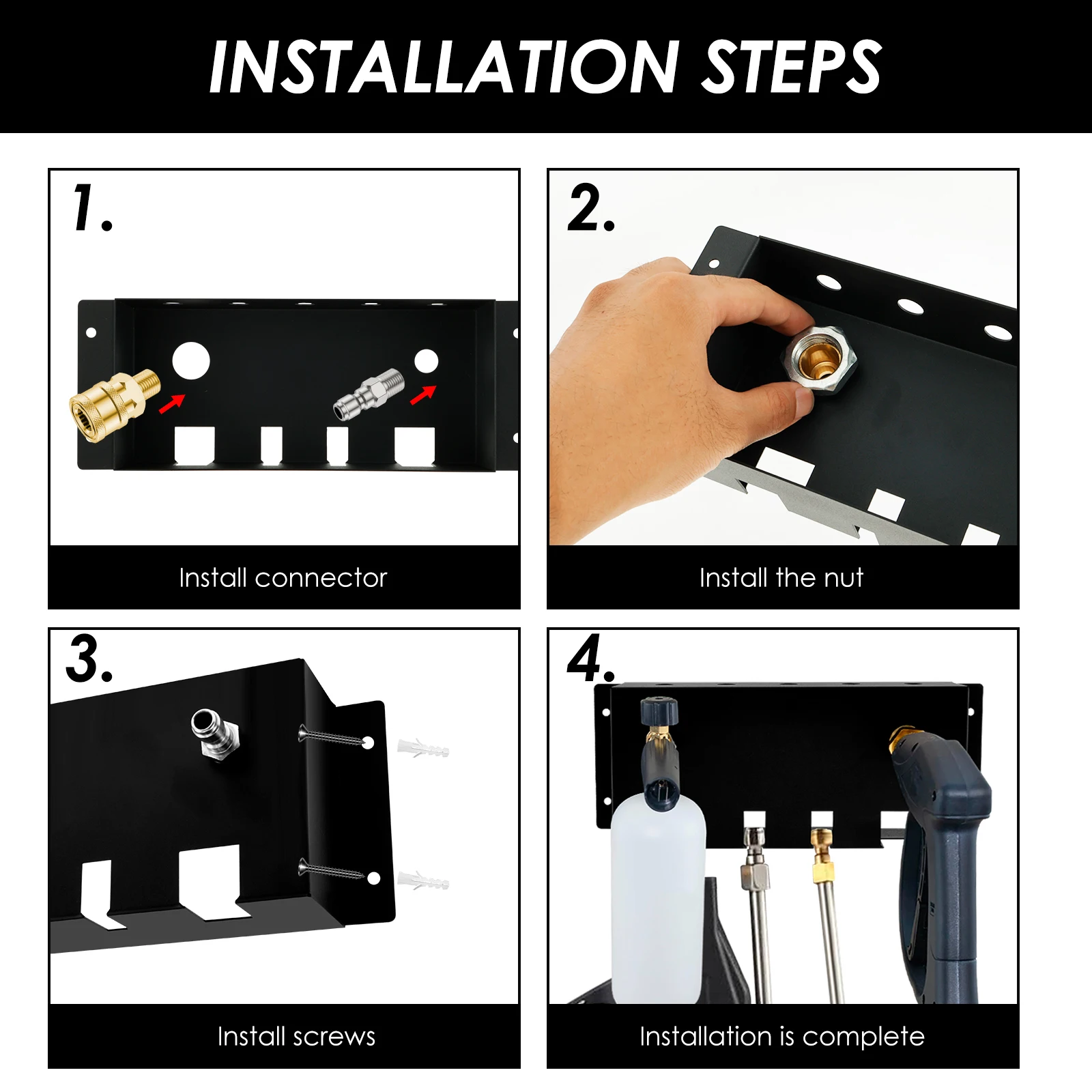 INSTALLATION STEPS

1.

Install connector

2.

Install the nut

3.

Install screws

4.

Installation is complete