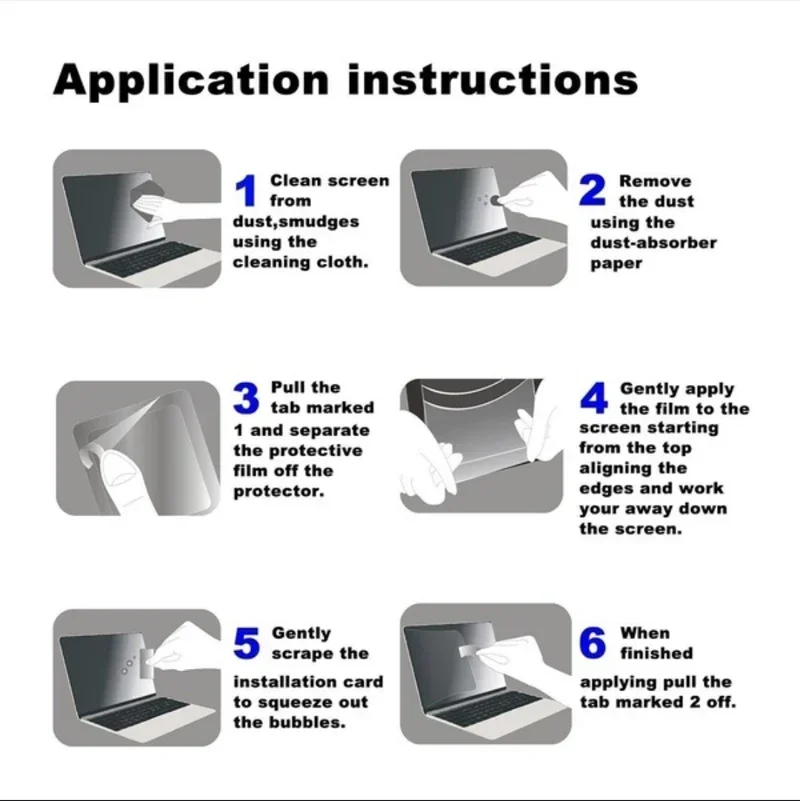 Application instructions

1 Clean screen from dust,smudges using the cleaning cloth.

2 Remove the dust using the dust-absorber paper

3 Pull the tab marked 1 and separate the protective film off the protector.

4 Gently apply the film to the screen starting from the top aligning the edges and work your away down the screen.

5 Gently scrape the installation card to squeeze out the bubbles.

6 When finished applying pull the tab marked 2 off.