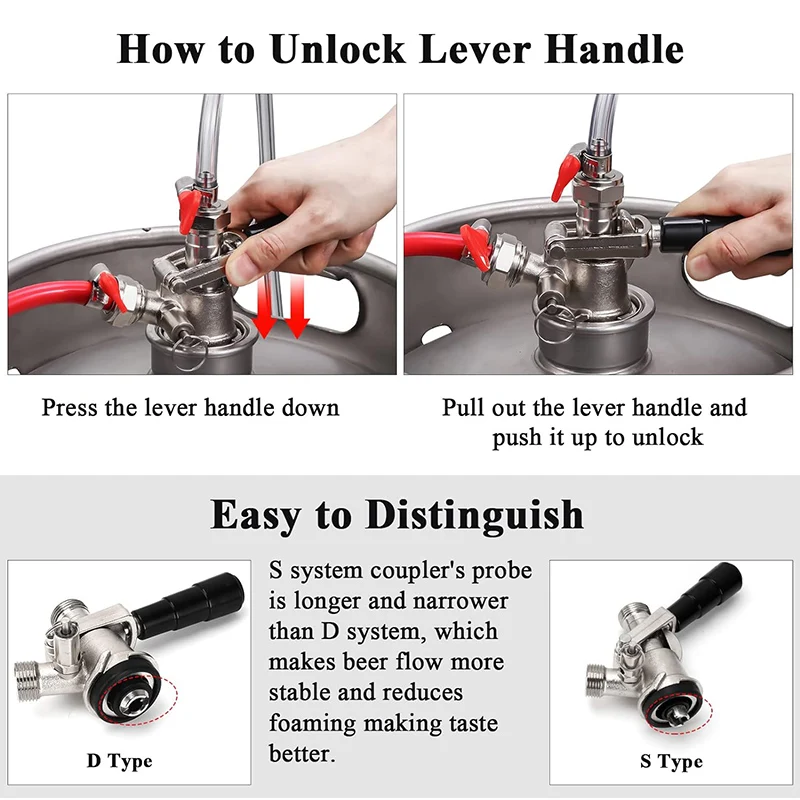 How to Unlock Lever Handle

Press the lever handle down

Pull out the lever handle and push it up to unlock

Easy to Distinguish

D Type

S system coupler's probe is longer and narrower than D system, which makes beer flow more stable and reduces foaming making taste better.

S Type