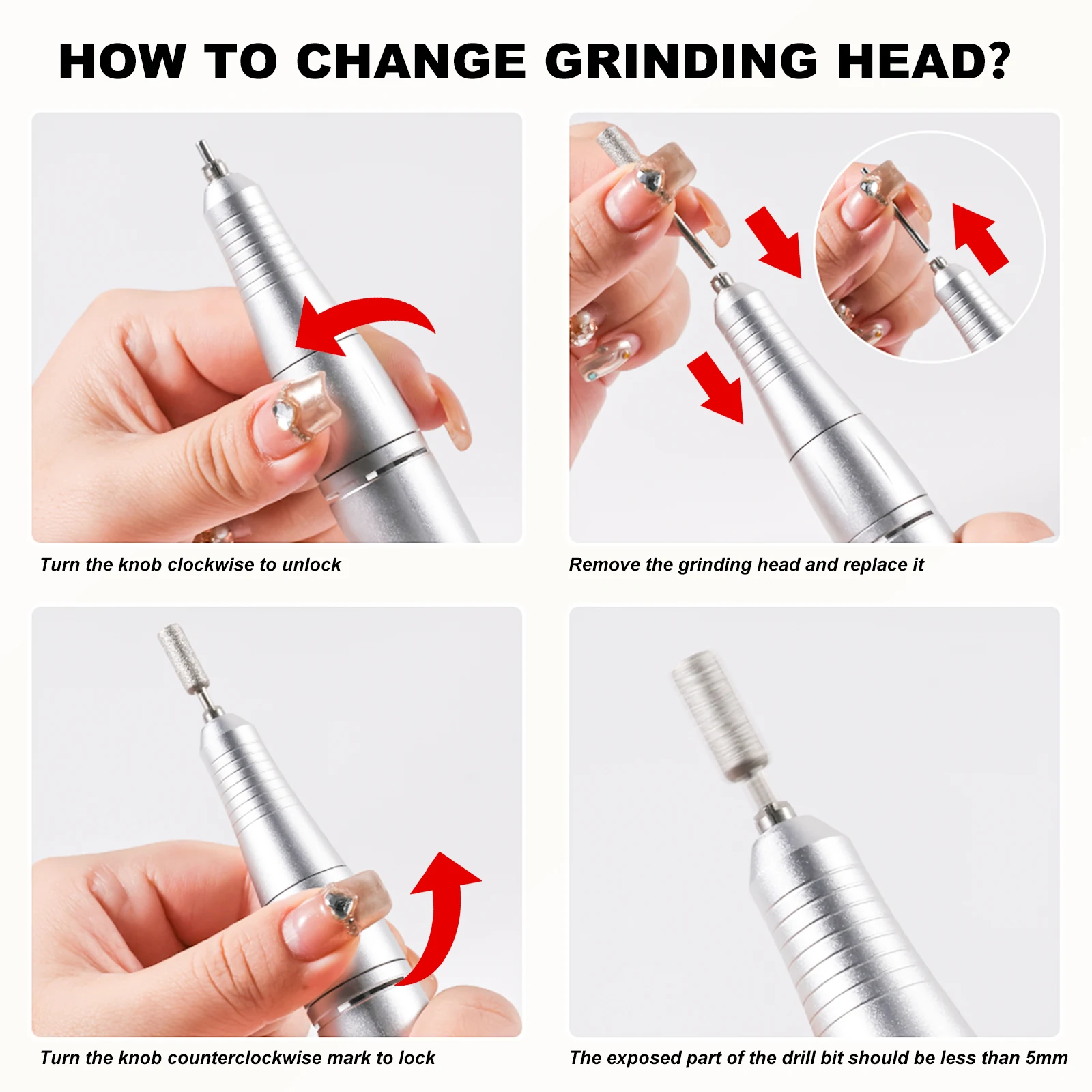 HOW TO CHANGE GRINDING HEAD?

Turn the knob clockwise to unlock

Remove the grinding head and replace it

Turn the knob counterclockwise mark to lock

The exposed part of the drill bit should be less than 5mm