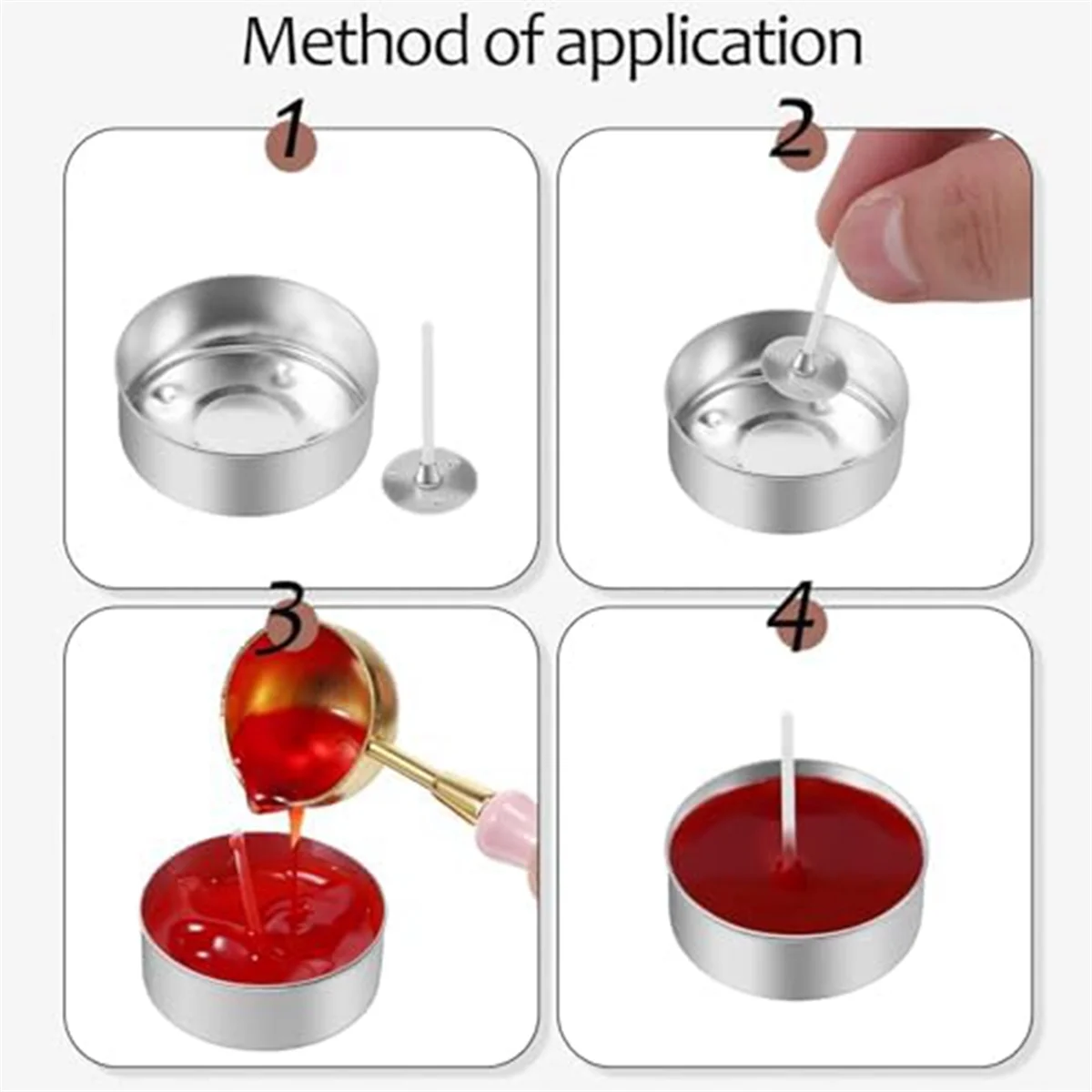 Method of application

1

2

3

4