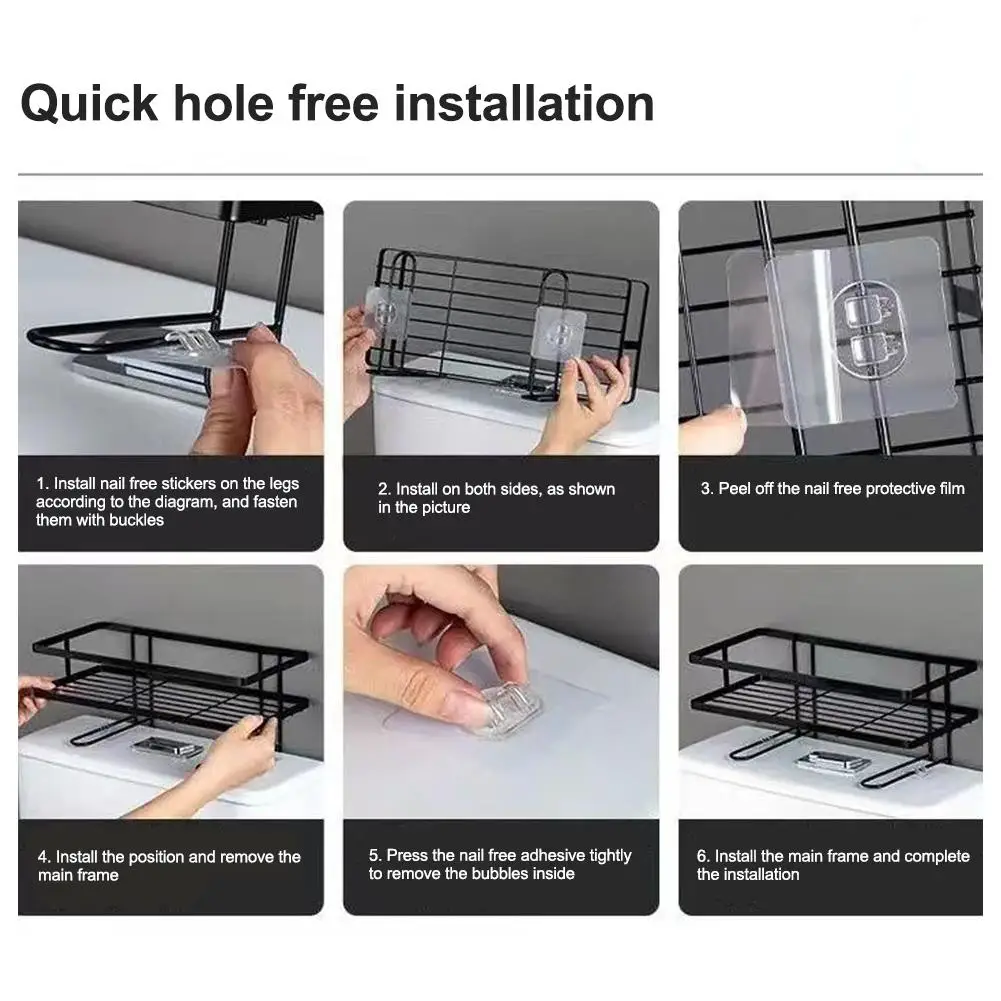 Quick hole free installation

1. Install nail free stickers on the legs according to the diagram, and fasten them with buckles

2. Install on both sides, as shown in the picture

3. Peel off the nail free protective film

4. Install the position and remove the main frame

5. Press the nail free adhesive tightly to remove the bubbles inside

6. Install the main frame and complete the installation