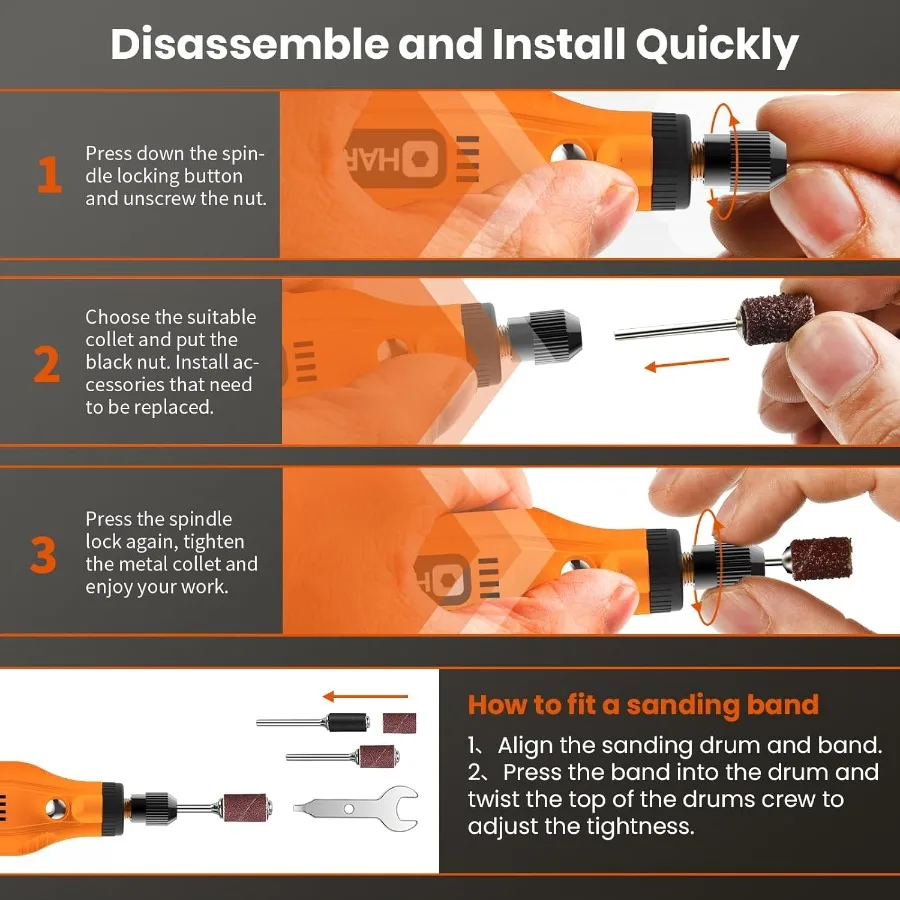 Disassemble and Install Quickly

1
Press down the spindle locking button and unscrew the nut.

HAR

2
Choose the suitable collet and put the black nut. Install accessories that need to be replaced.

3
Press the spindle lock again, tighten the metal collet and enjoy your work.

How to fit a sanding band
1、Align the sanding drum and band.
2、Press the band into the drum and twist the top of the drums crew to adjust the tightness.