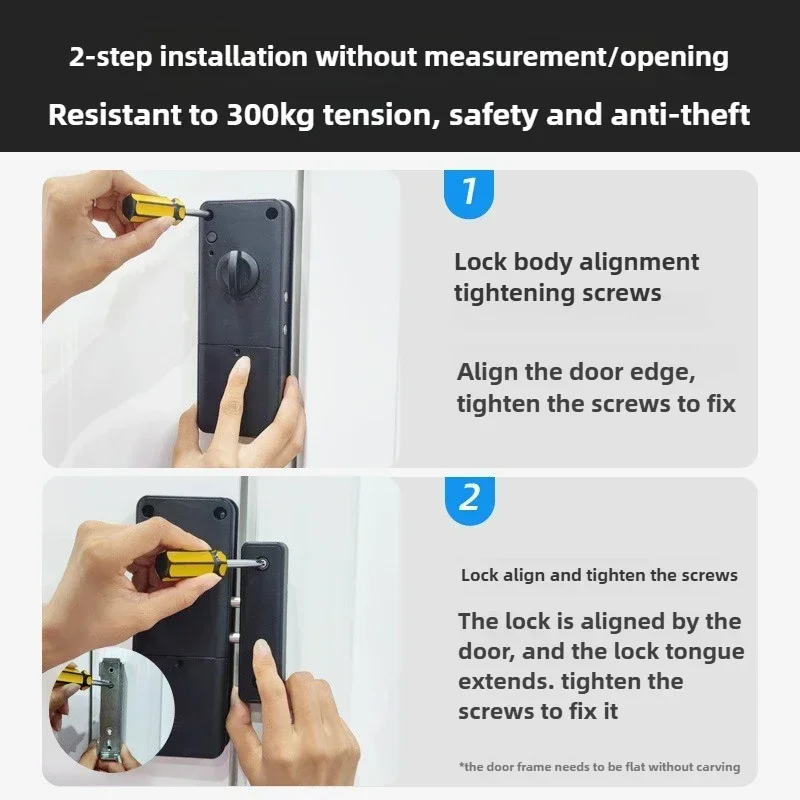 2-step installation without measurement/opening

Resistant to 300kg tension, safety and anti-theft

1

Lock body alignment tightening screws

Align the door edge, tighten the screws to fix

2

Lock align and tighten the screws

The lock is aligned by the door, and the lock tongue extends. tighten the screws to fix it

*the door frame needs to be flat without carving