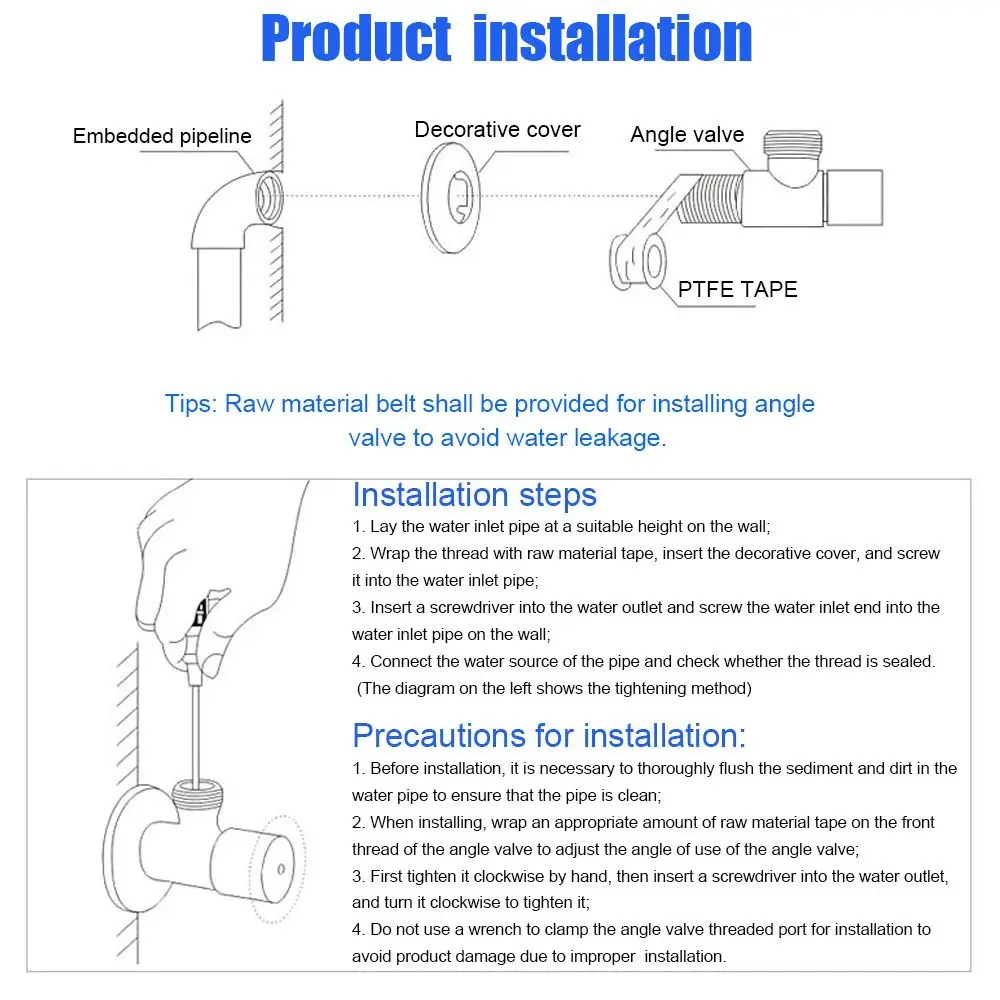 Product installation

Embedded pipeline

Decorative cover

Angle valve

PTFE TAPE

Tips: Raw material belt shall be provided for installing angle valve to avoid water leakage.

Installation steps

1. Lay the water inlet pipe at a suitable height on the wall;
2. Wrap the thread with raw material tape, insert the decorative cover, and screw it into the water inlet pipe;
3. Insert a screwdriver into the water outlet and screw the water inlet end into the water inlet pipe on the wall;
4. Connect the water source of the pipe and check whether the thread is sealed. (The diagram on the left shows the tightening method)

Precautions for installation:

1. Before installation, it is necessary to thoroughly flush the sediment and dirt in the water pipe to ensure that the pipe is clean;
2. When installing, wrap an appropriate amount of raw material tape on the front thread of the angle valve to adjust the angle of use of the angle valve;
3. First tighten it clockwise by hand, then insert a screwdriver into the water outlet, and turn it clockwise to tighten it;
4. Do not use a wrench to clamp the angle valve threaded port for installation to avoid product damage due to improper installation.