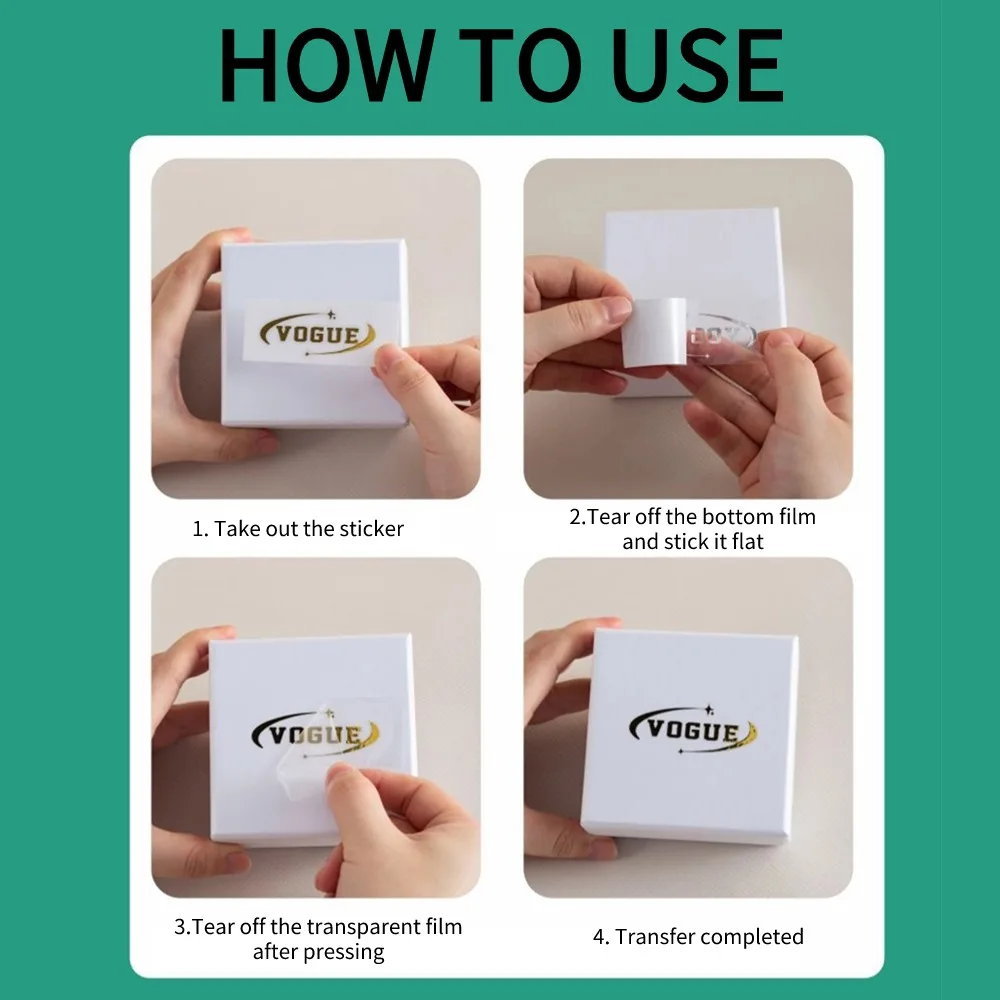 HOW TO USE

VOGUE

1. Take out the sticker

2.Tear off the bottom film and stick it flat

VOGUE

3.Tear off the transparent film after pressing

VOGUE

4. Transfer completed