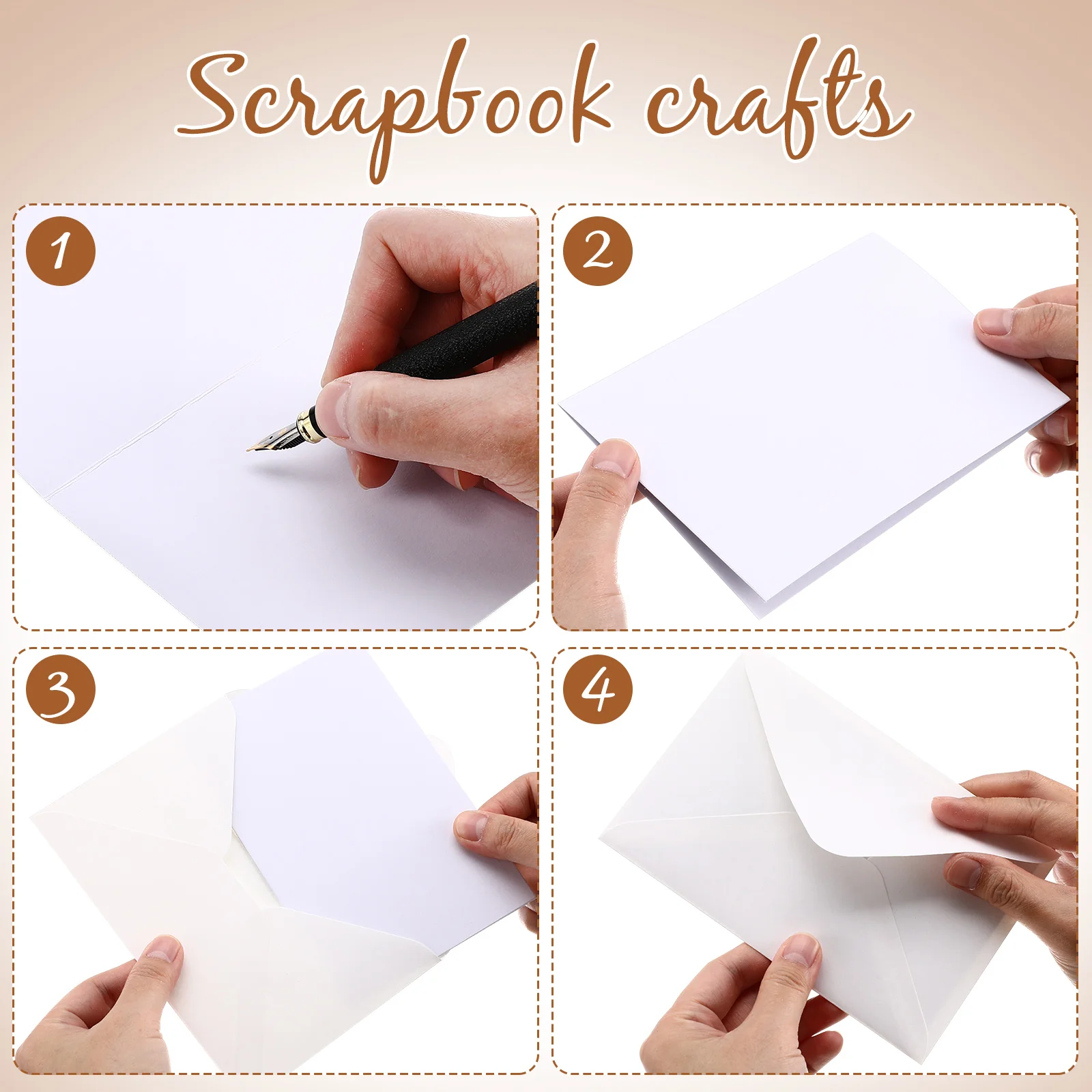 Scrapbook crafts

1

2

3

4