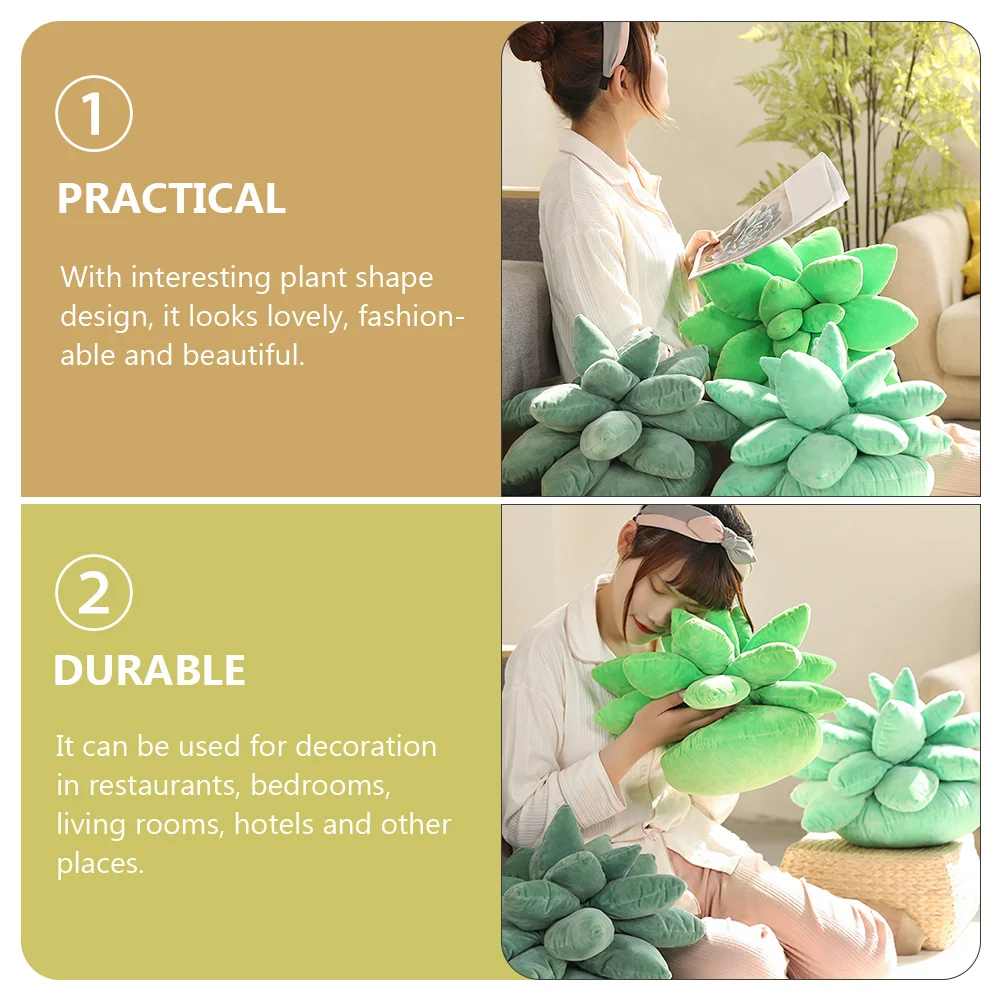 1

PRACTICAL

With interesting plant shape design, it looks lovely, fashionable and beautiful.

2

DURABLE

It can be used for decoration in restaurants, bedrooms, living rooms, hotels and other places.