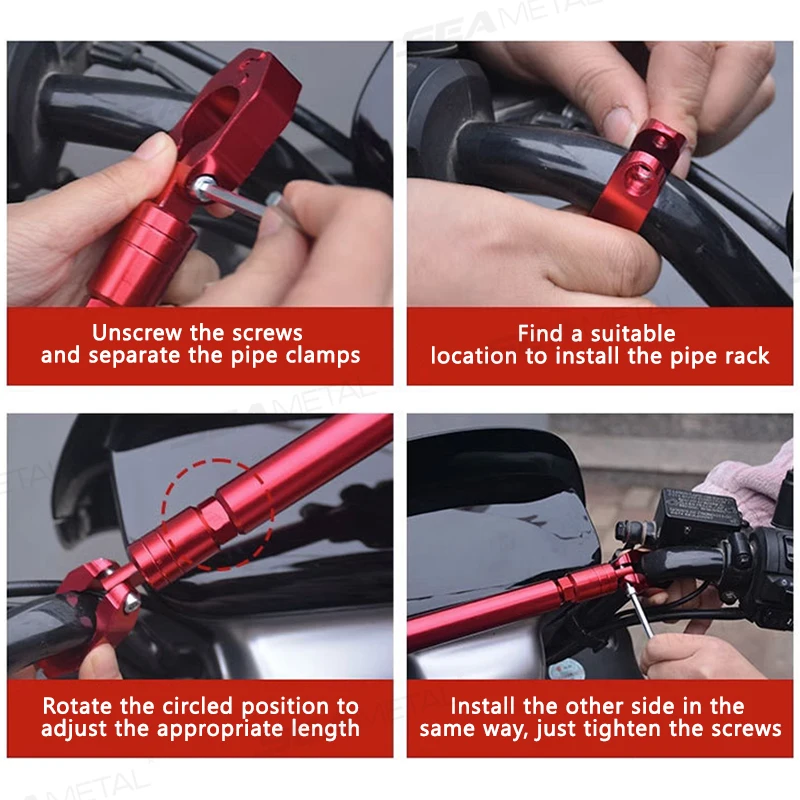 SEAMETAL

Unscrew the screws and separate the pipe clamps

Find a suitable location to install the pipe rack

Rotate the circled position to adjust the appropriate length

Install the other side in the same way, just tighten the screws