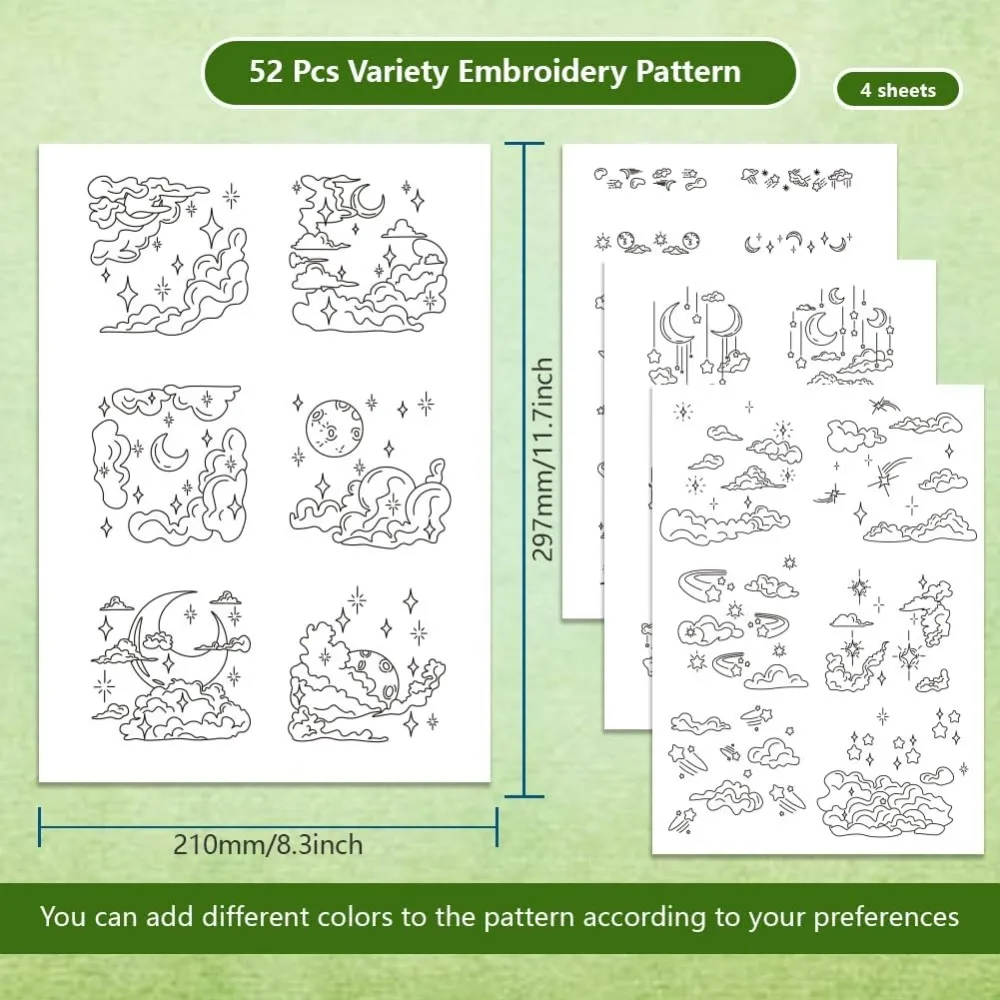 52 Pcs Variety Embroidery Pattern

4 sheets

297mm/11.7inch

210mm/8.3inch

You can add different colors to the pattern according to your preferences