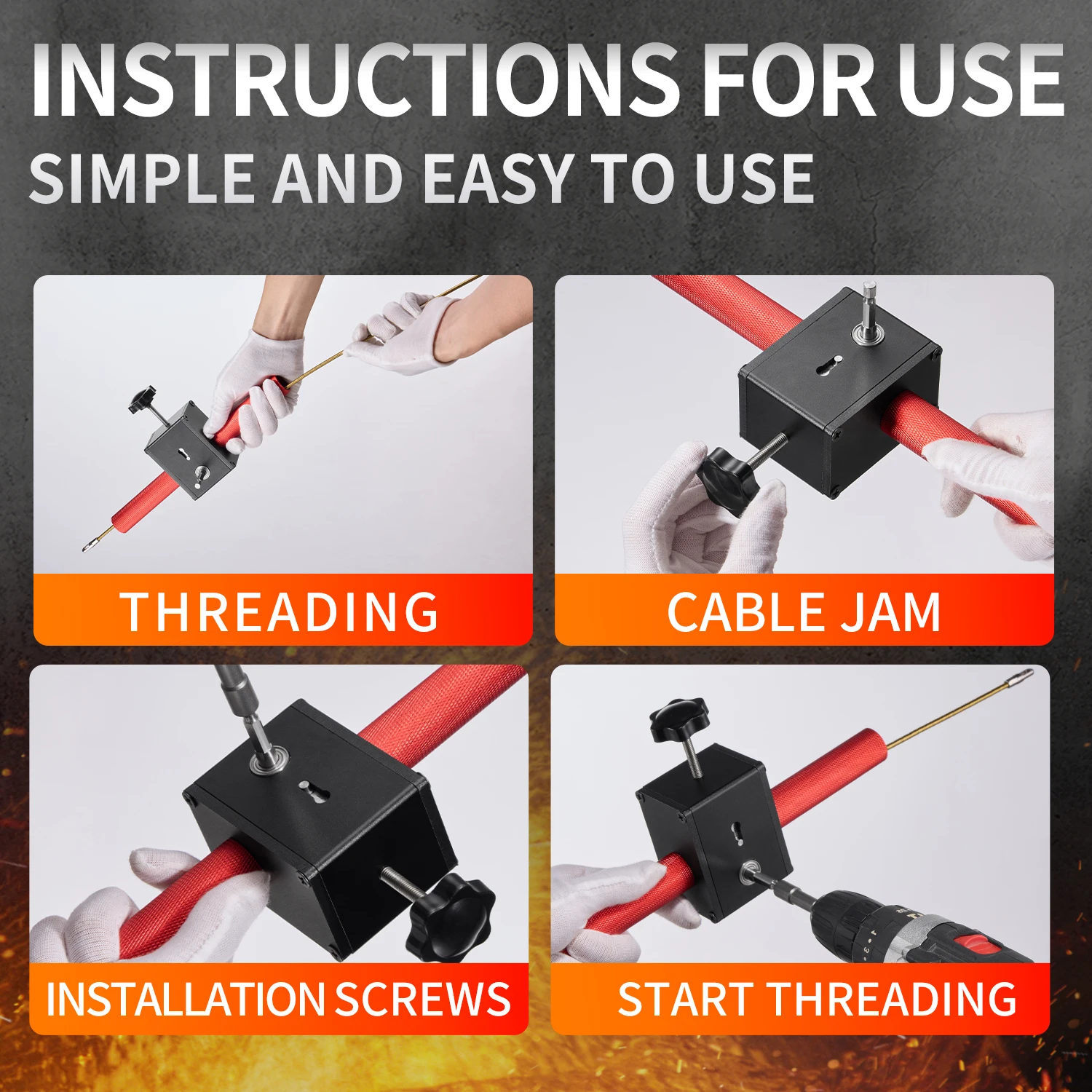 INSTRUCTIONS FOR USE
SIMPLE AND EASY TO USE

THREADING

CABLE JAM

INSTALLATION SCREWS

START THREADING