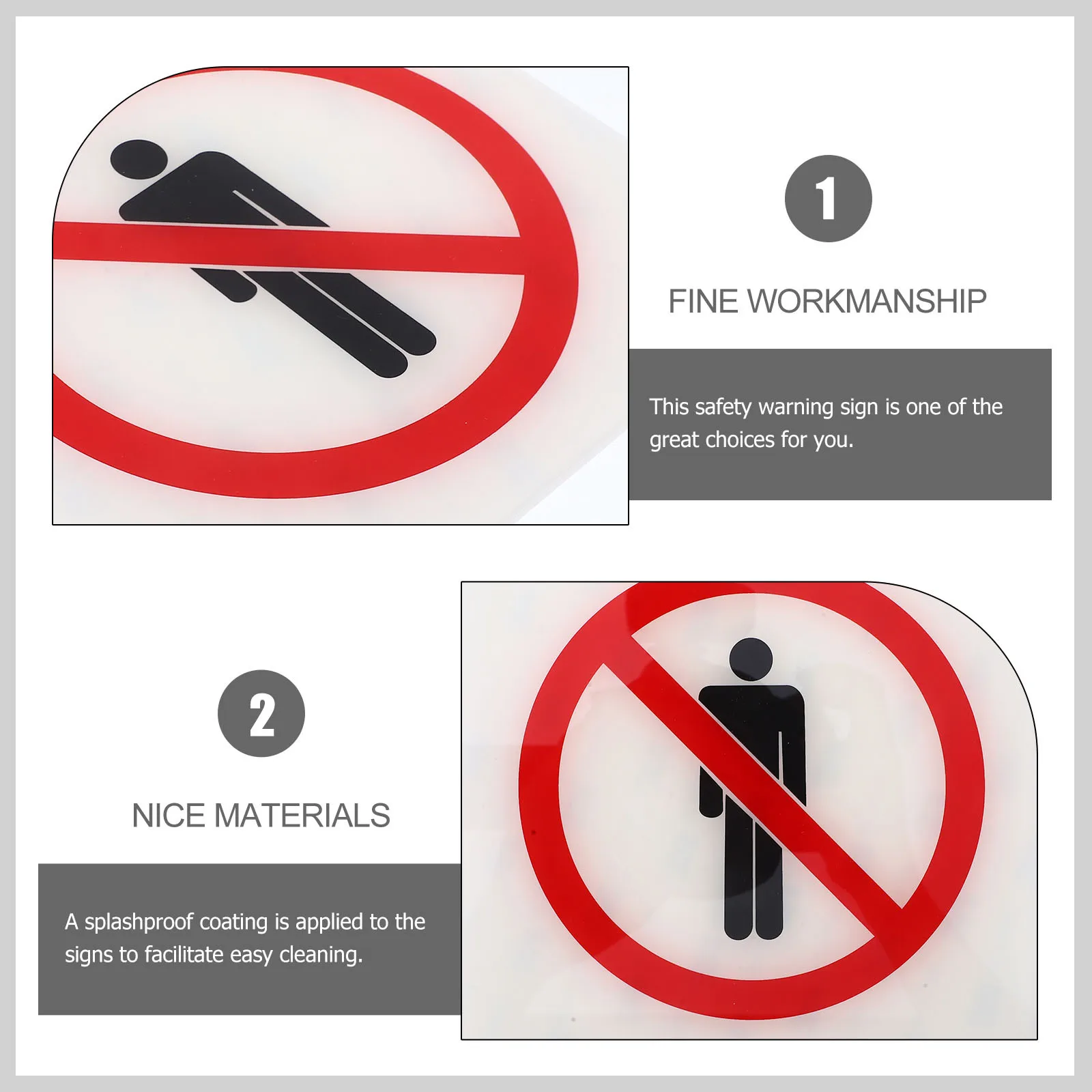 1

FINE WORKMANSHIP

This safety warning sign is one of the great choices for you.

2

NICE MATERIALS

A splashproof coating is applied to the signs to facilitate easy cleaning.