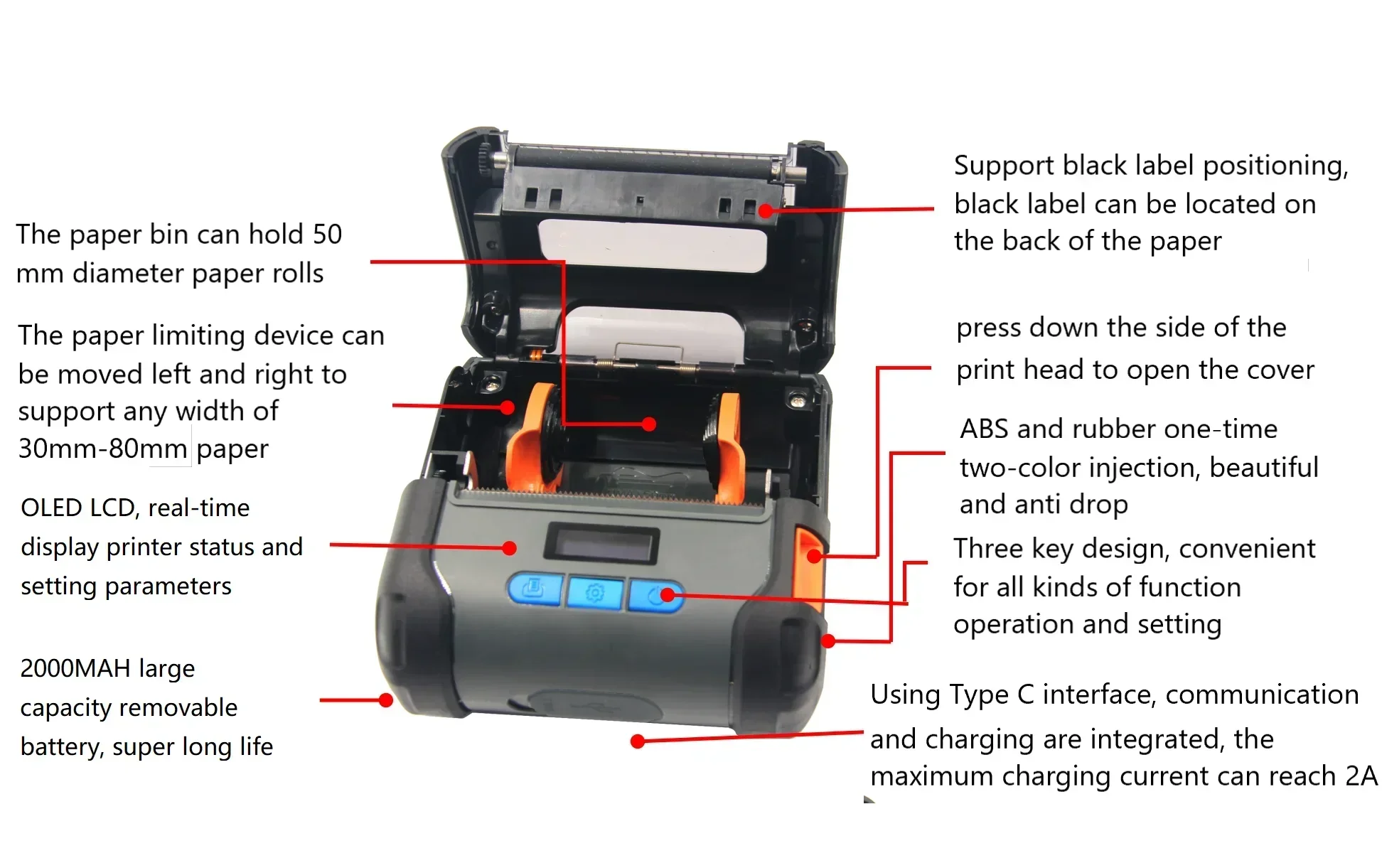 The paper bin can hold 50 mm diameter paper rolls

The paper limiting device can be moved left and right to support any width of 30mm-80mm paper

OLED LCD, real-time display printer status and setting parameters

2000MAH large capacity removable battery, super long life

Support black label positioning, black label can be located on the back of the paper

press down the side of the print head to open the cover

ABS and rubber one-time two-color injection, beautiful and anti drop

Three key design, convenient for all kinds of function operation and setting

Using Type C interface, communication and charging are integrated, the maximum charging current can reach 2A