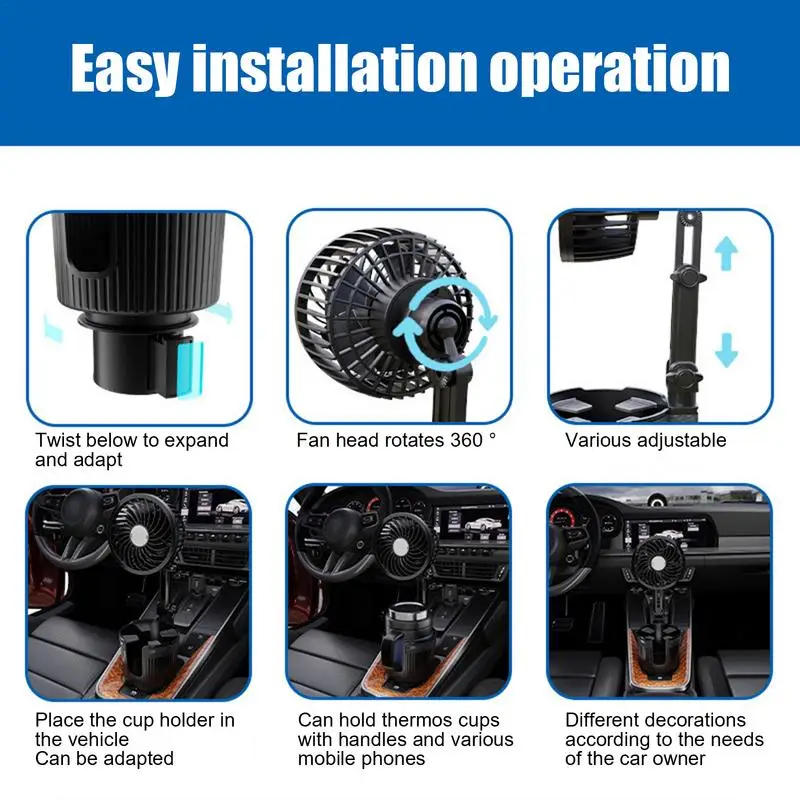 Easy installation operation

Twist below to expand and adapt

Fan head rotates 360 °

Various adjustable

Place the cup holder in the vehicle
Can be adapted

Can hold thermos cups with handles and various mobile phones

Different decorations according to the needs of the car owner