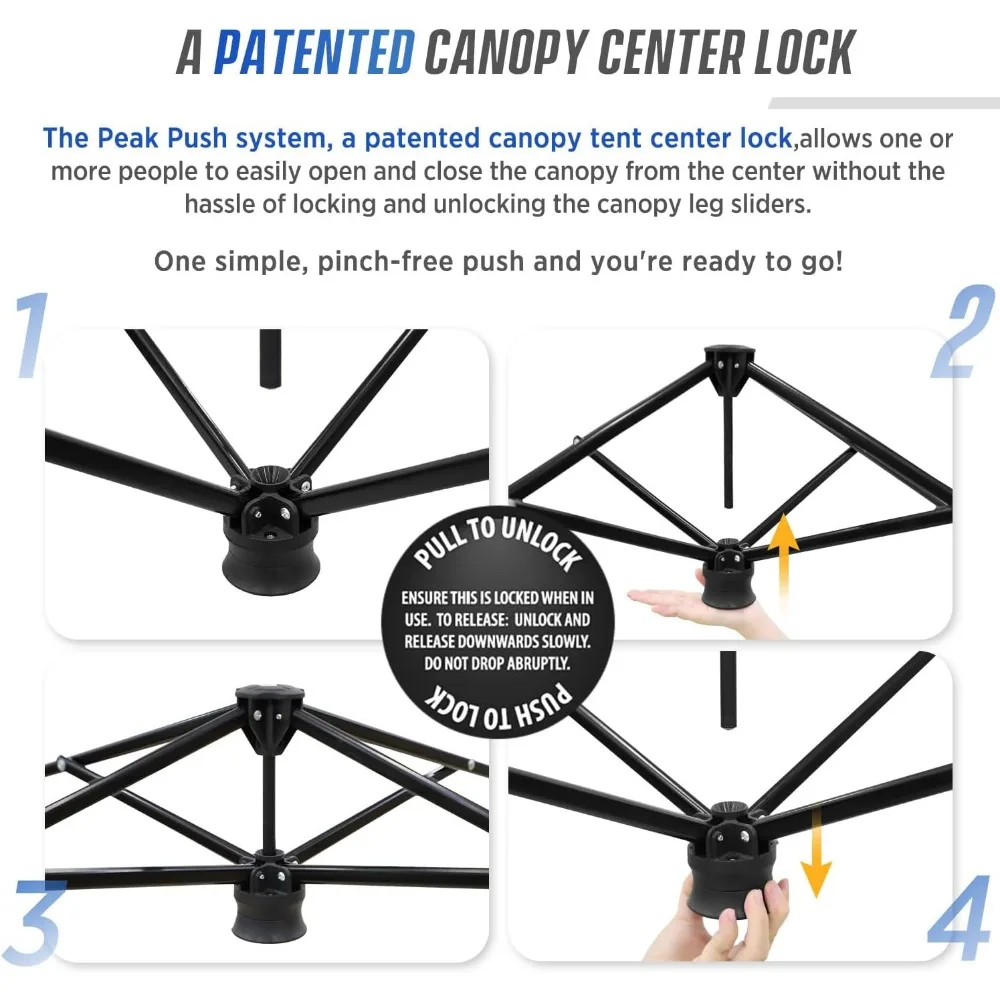 A PATENTED CANOPY CENTER LOCK

The Peak Push system, a patented canopy tent center lock,allows one or more people to easily open and close the canopy from the center without the hassle of locking and unlocking the canopy leg sliders.

One simple, pinch-free push and you're ready to go!

1

2

PULL TO UNLOCK

ENSURE THIS IS LOCKED WHEN IN USE. TO RELEASE: UNLOCK AND RELEASE DOWNWARDS SLOWLY. DO NOT DROP ABRUPTLY.

PUSH TO LOCK

3

4